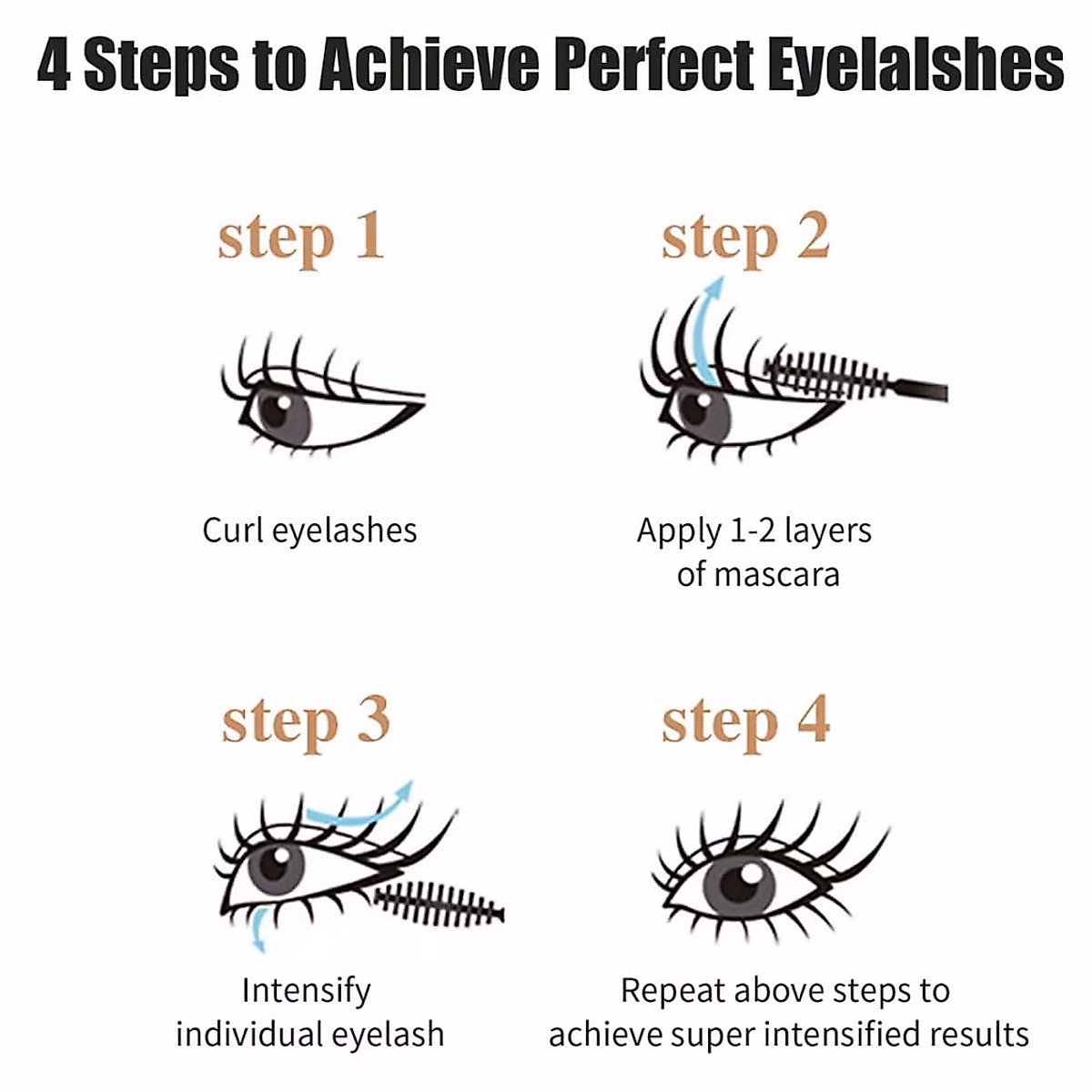 4 Steps to Achieve Perfect Eyelalshes

step 1

Curl eyelashes

step 2

Apply 1-2 layers of mascara

step 3

Intensify individual eyelash

step 4

Repeat above steps to achieve super intensified results