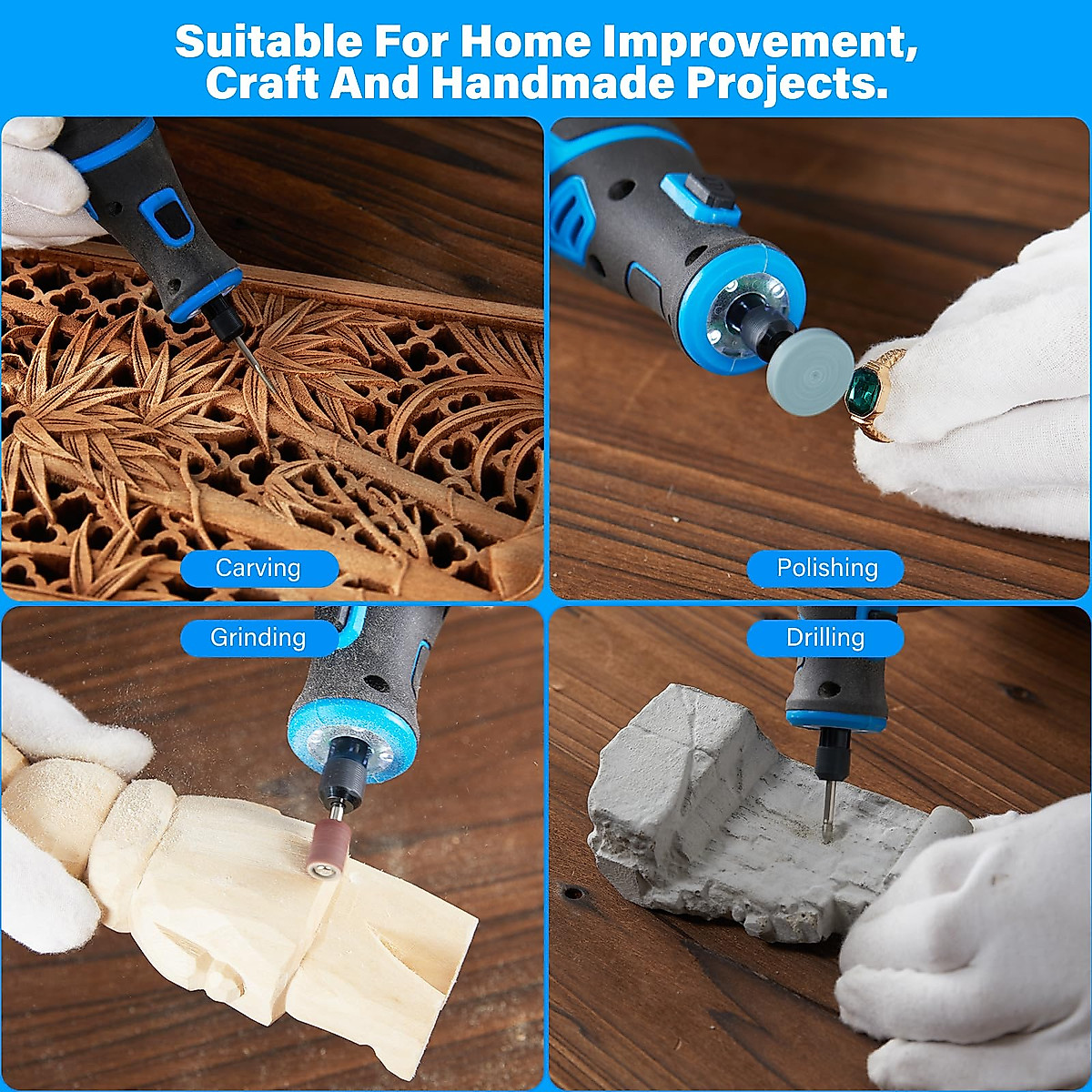 Suitable For Home Improvement, Craft And Handmade Projects.

Carving

Polishing

Grinding

Drilling