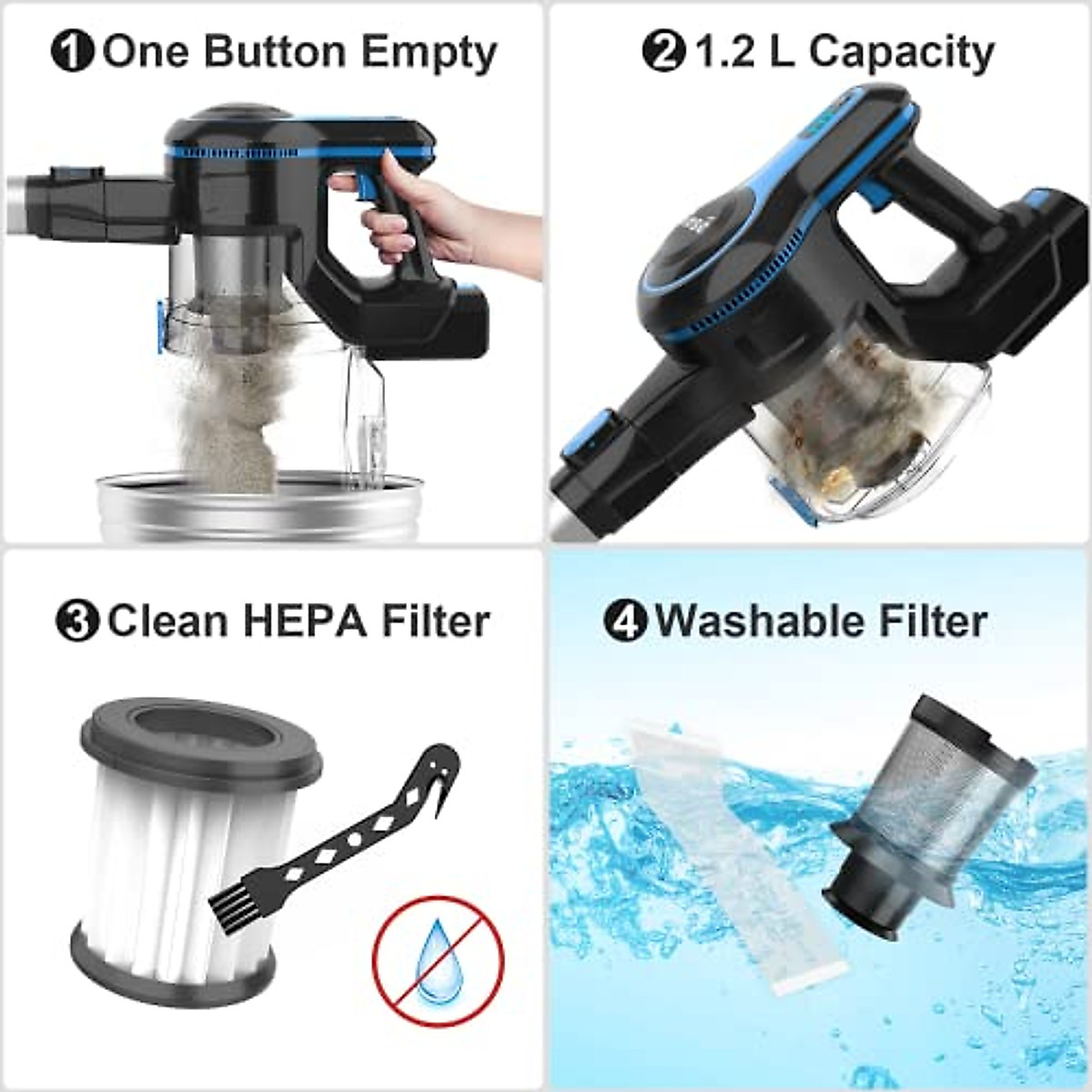 ❶ One Button Empty

❷ 1.2 L Capacity

❸ Clean HEPA Filter

❹ Washable Filter