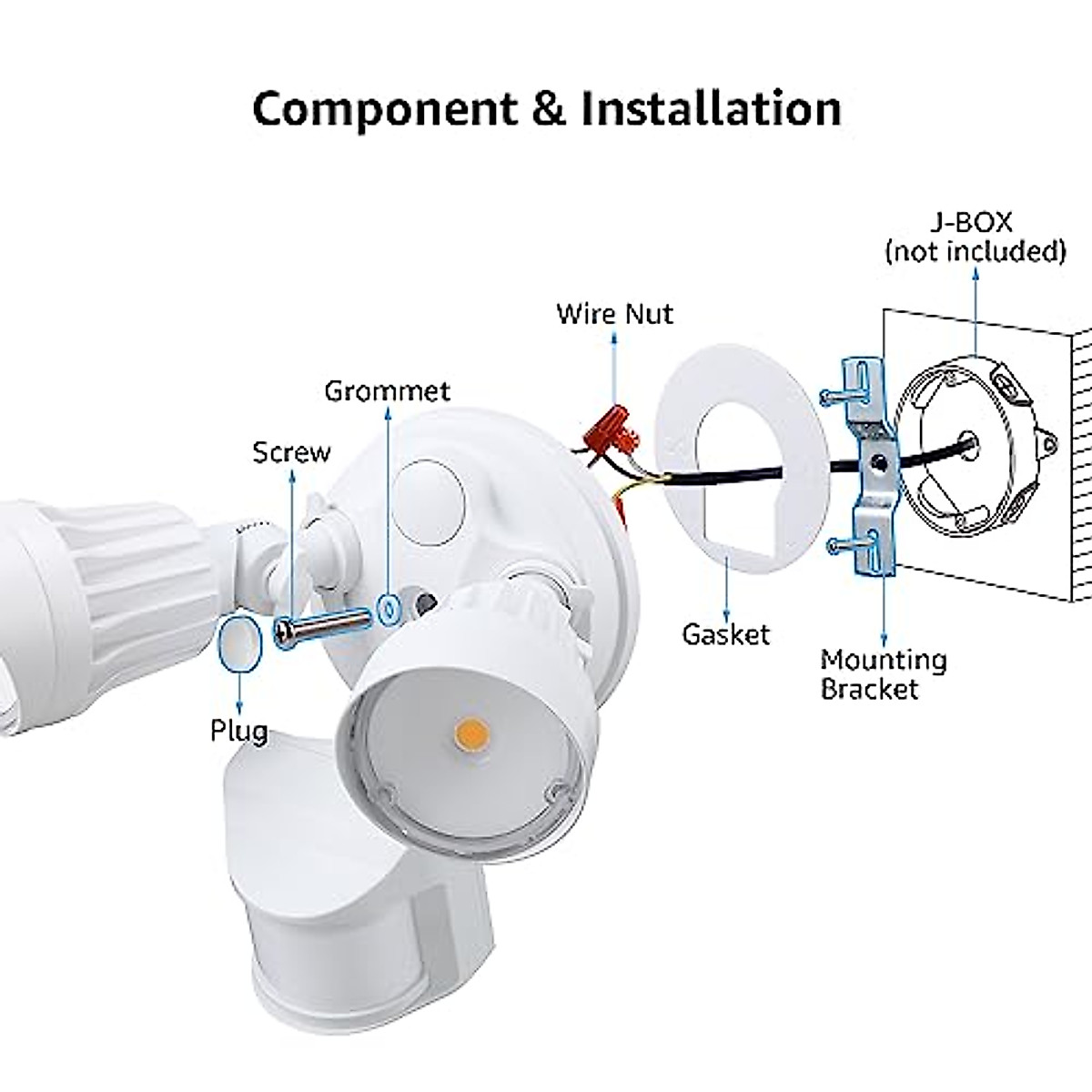 Component & Installation

J-BOX
(not included)

Wire Nut

Grommet

Screw

Gasket

Mounting
Bracket

Plug