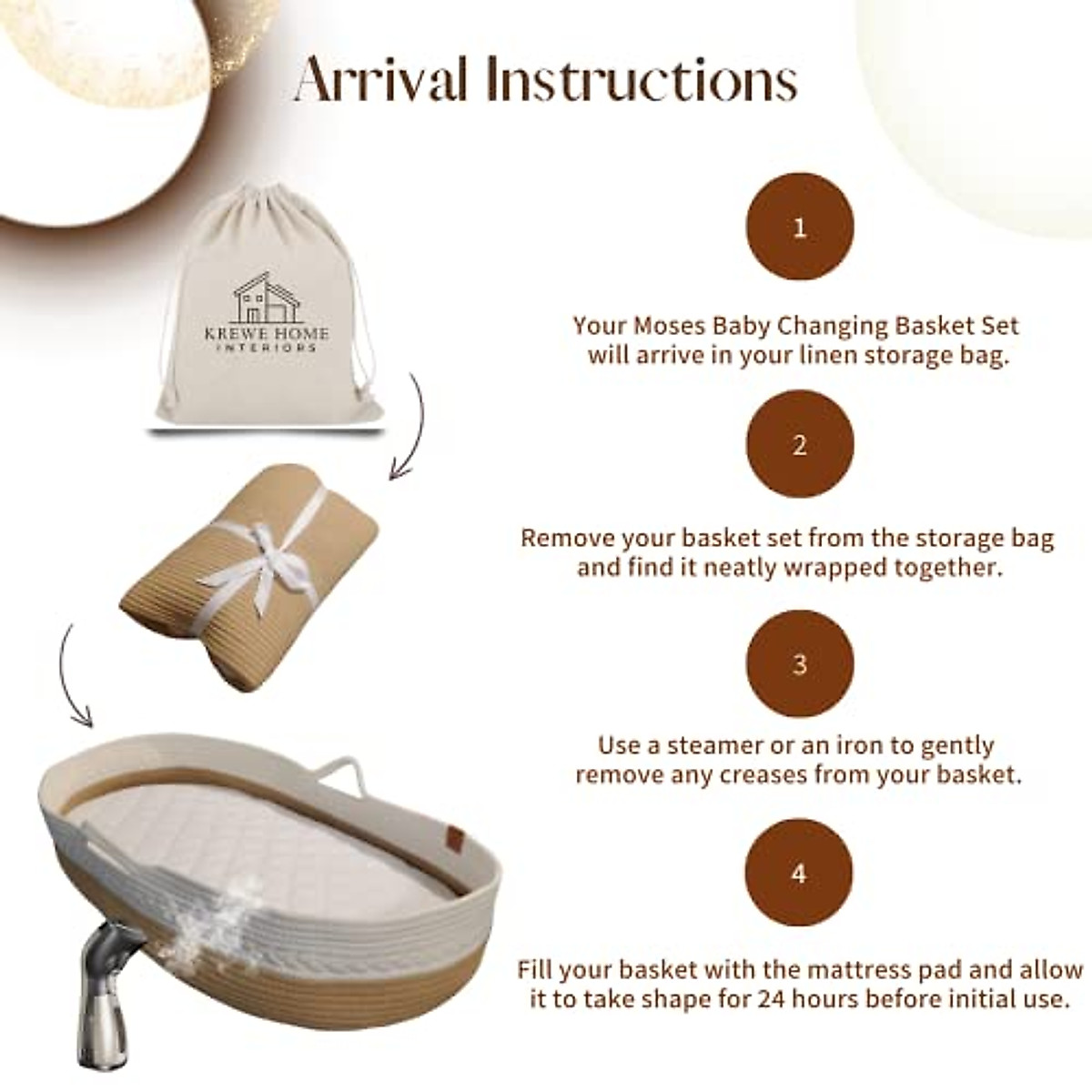 Arrival Instructions

KREWE HOME INTERIORS

1

Your Moses Baby Changing Basket Set will arrive in your linen storage bag.

2

Remove your basket set from the storage bag and find it neatly wrapped together.

3

Use a steamer or an iron to gently remove any creases from your basket.

4

Fill your basket with the mattress pad and allow it to take shape for 24 hours before initial use.