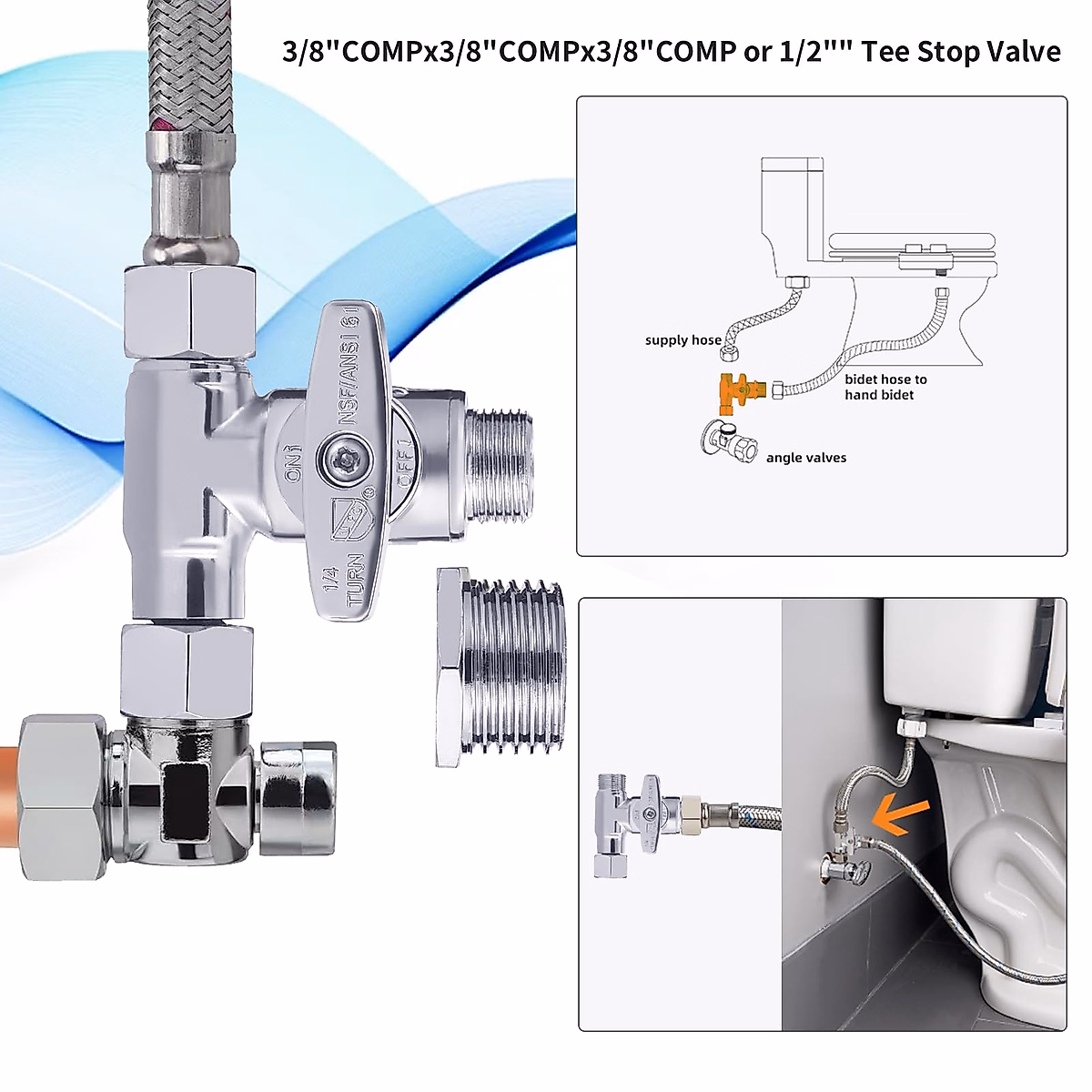 3/8"COMPx3/8"COMPx3/8"COMP or 1/2"" Tee Stop Valve

NSF/ANSI 61

ON

OFF

1/4 TURN

supply hose

bidet hose to hand bidet

angle valves