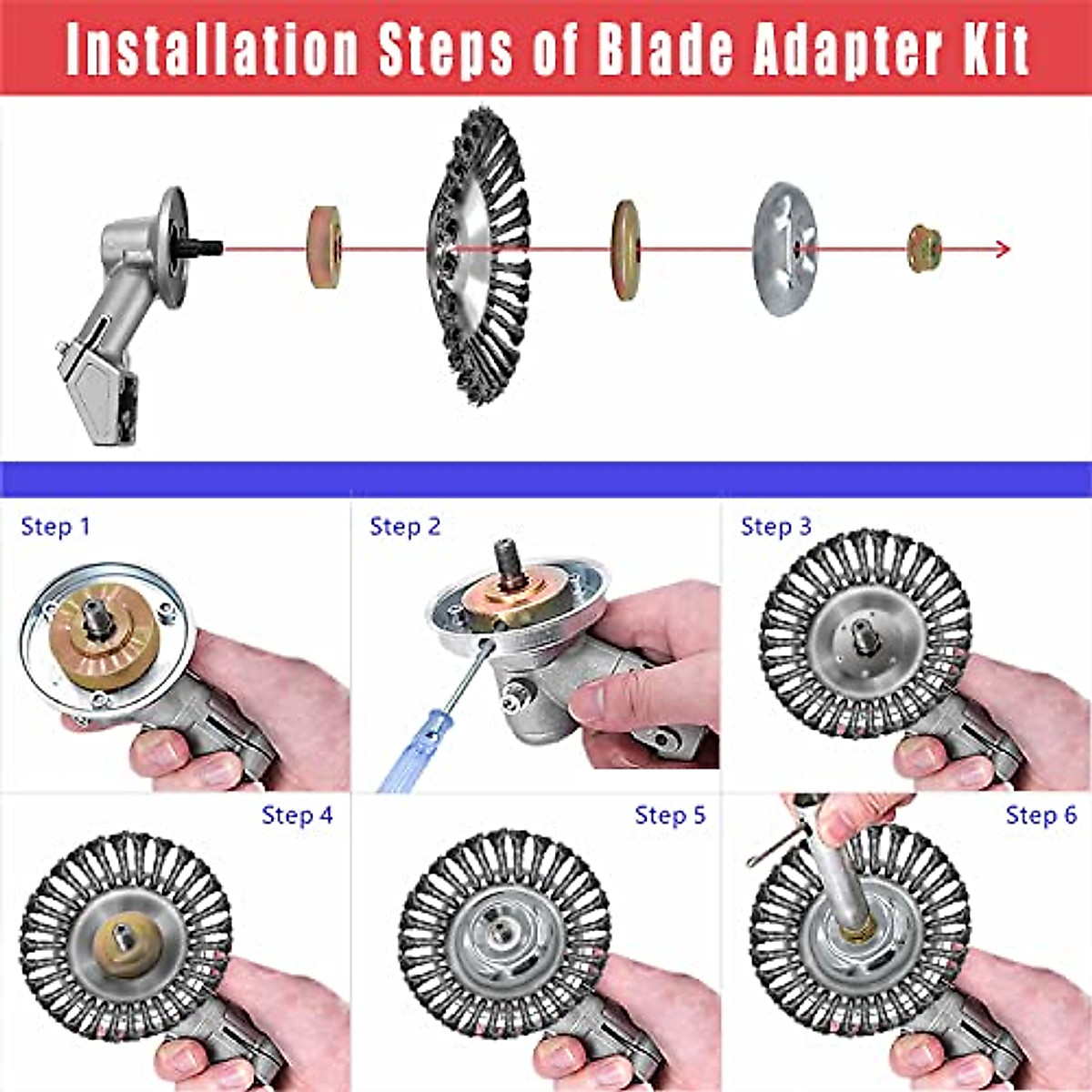 Installation Steps of Blade Adapter Kit

Step 1

Step 2

Step 3

Step 4

Step 5

Step 6