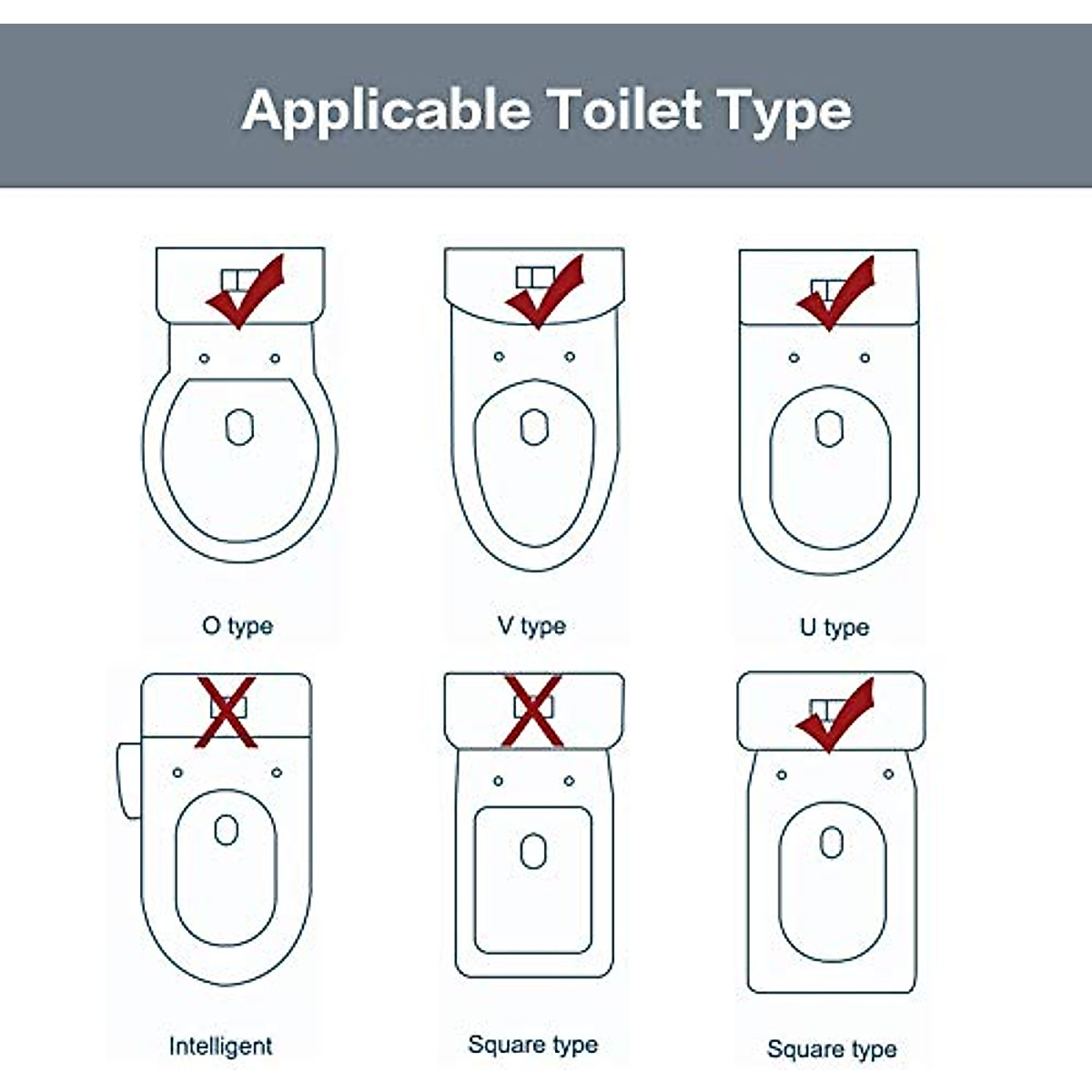 Applicable Toilet Type

O type

V type

U type

Intelligent

Square type

Square type