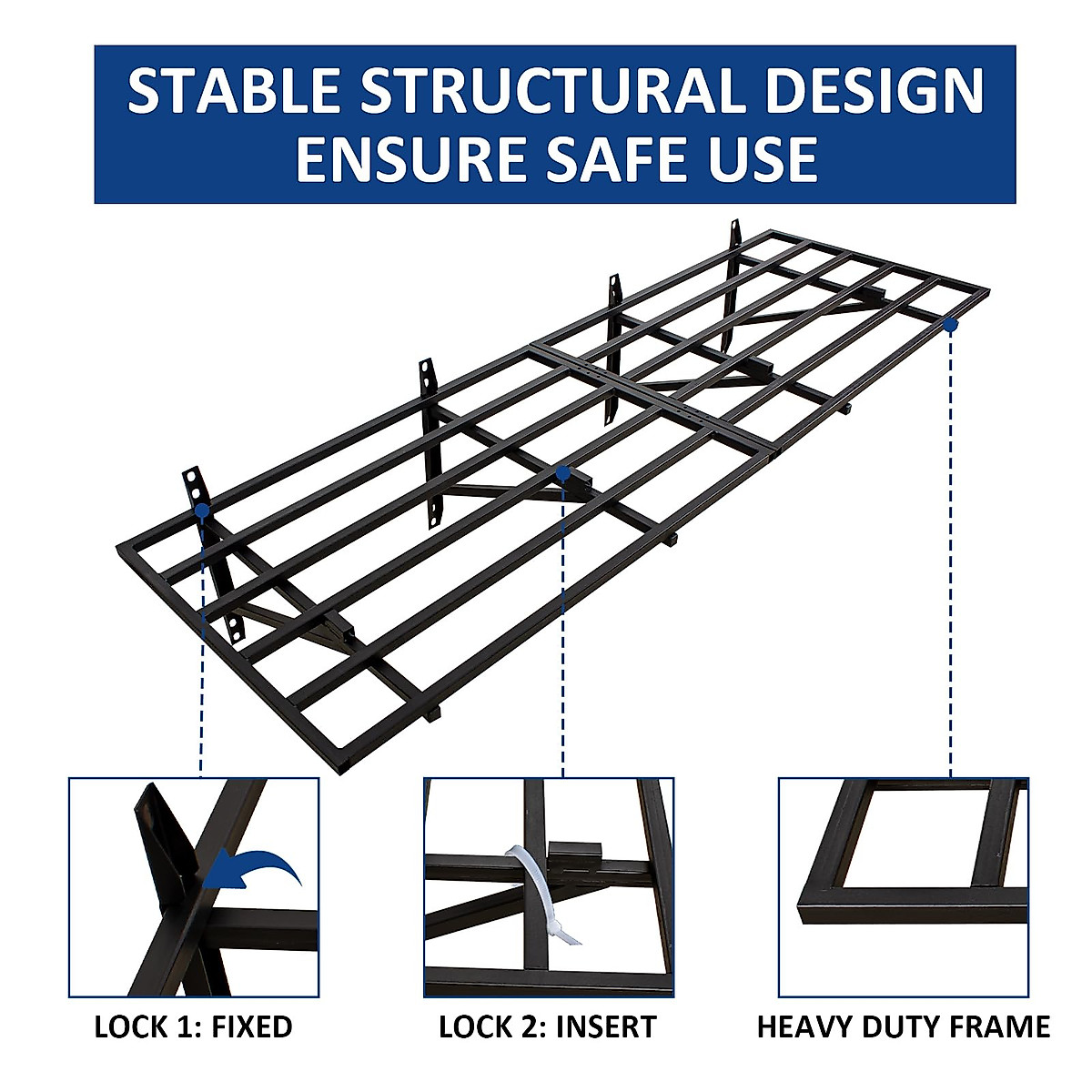 STABLE STRUCTURAL DESIGN
ENSURE SAFE USE

LOCK 1: FIXED

LOCK 2: INSERT

HEAVY DUTY FRAME