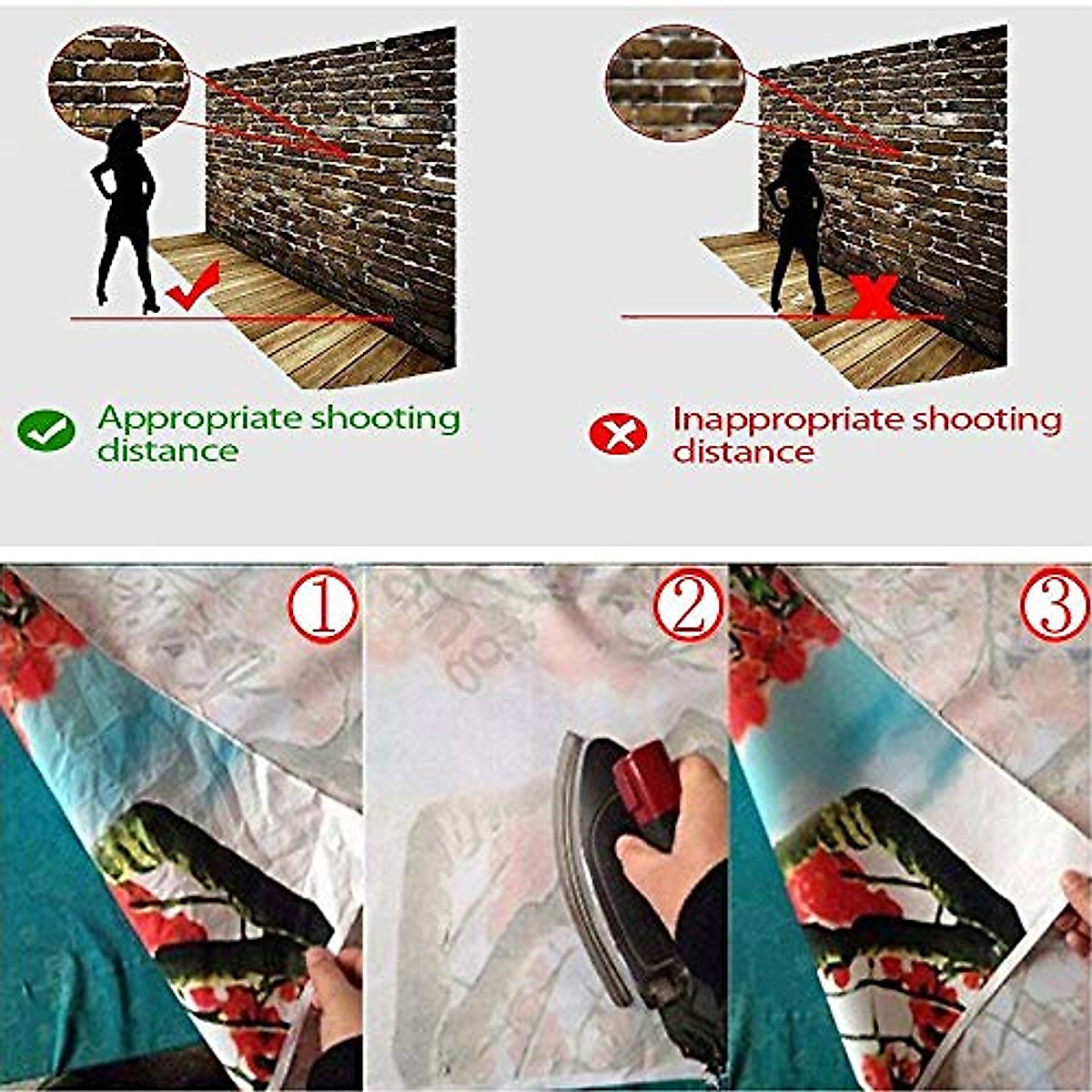 Appropriate shooting distance

Inappropriate shooting distance

①

②

③