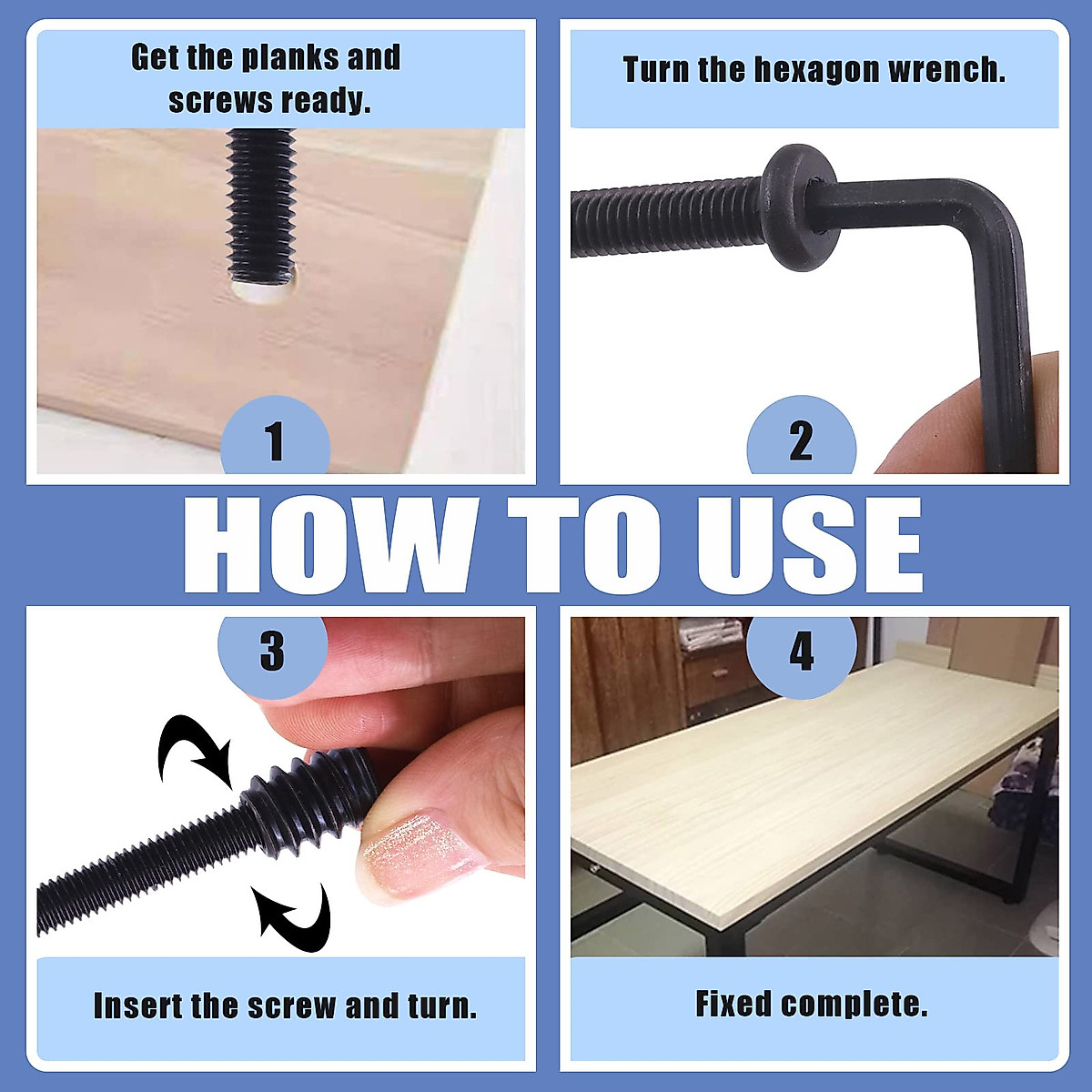 Get the planks and screws ready.

1

Turn the hexagon wrench.

2

HOW TO USE

3

Insert the screw and turn.

4

Fixed complete.