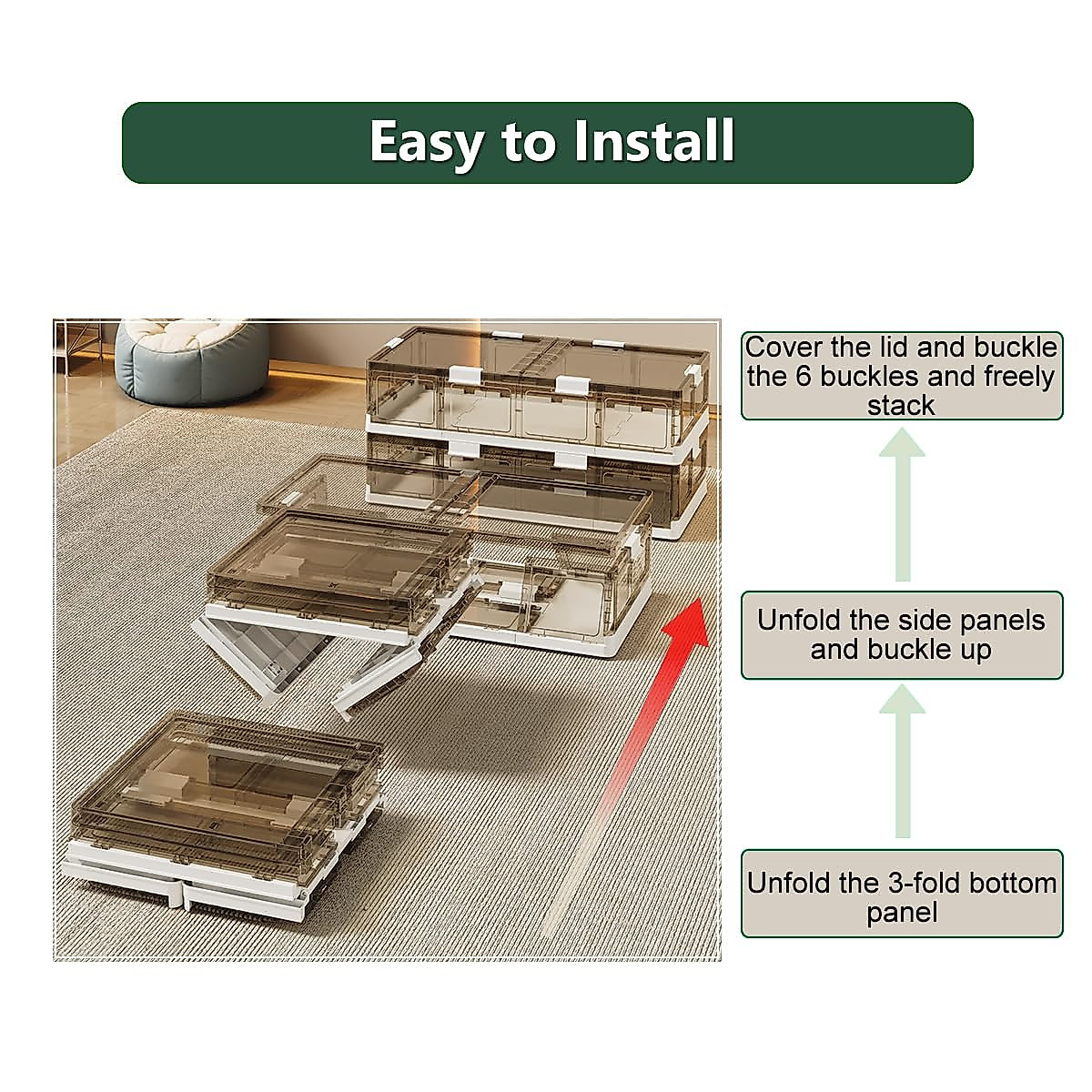 Easy to Install

Cover the lid and buckle the 6 buckles and freely stack

Unfold the side panels and buckle up

Unfold the 3-fold bottom panel