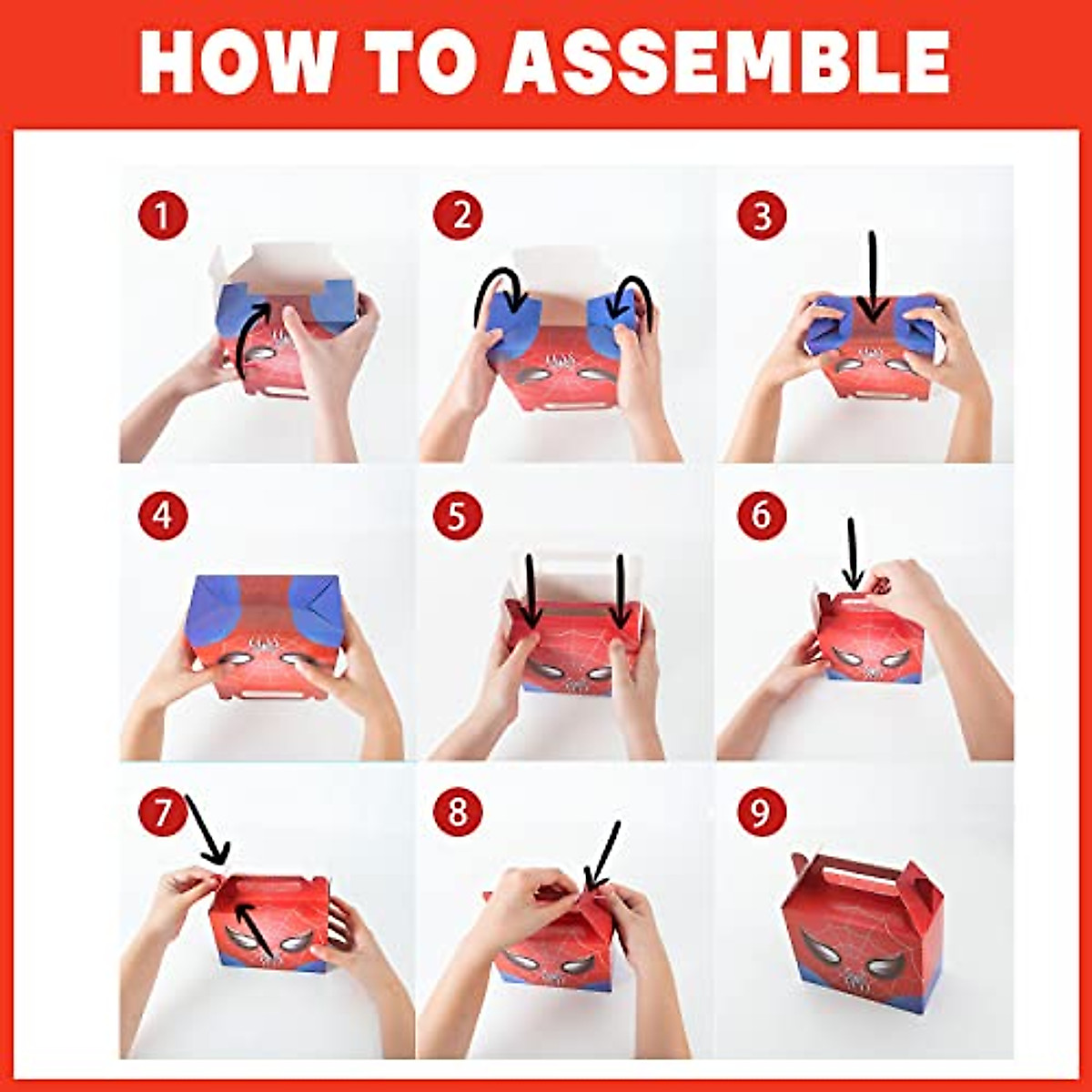 HOW TO ASSEMBLE

1

2

3

4

5

6

7

8

9