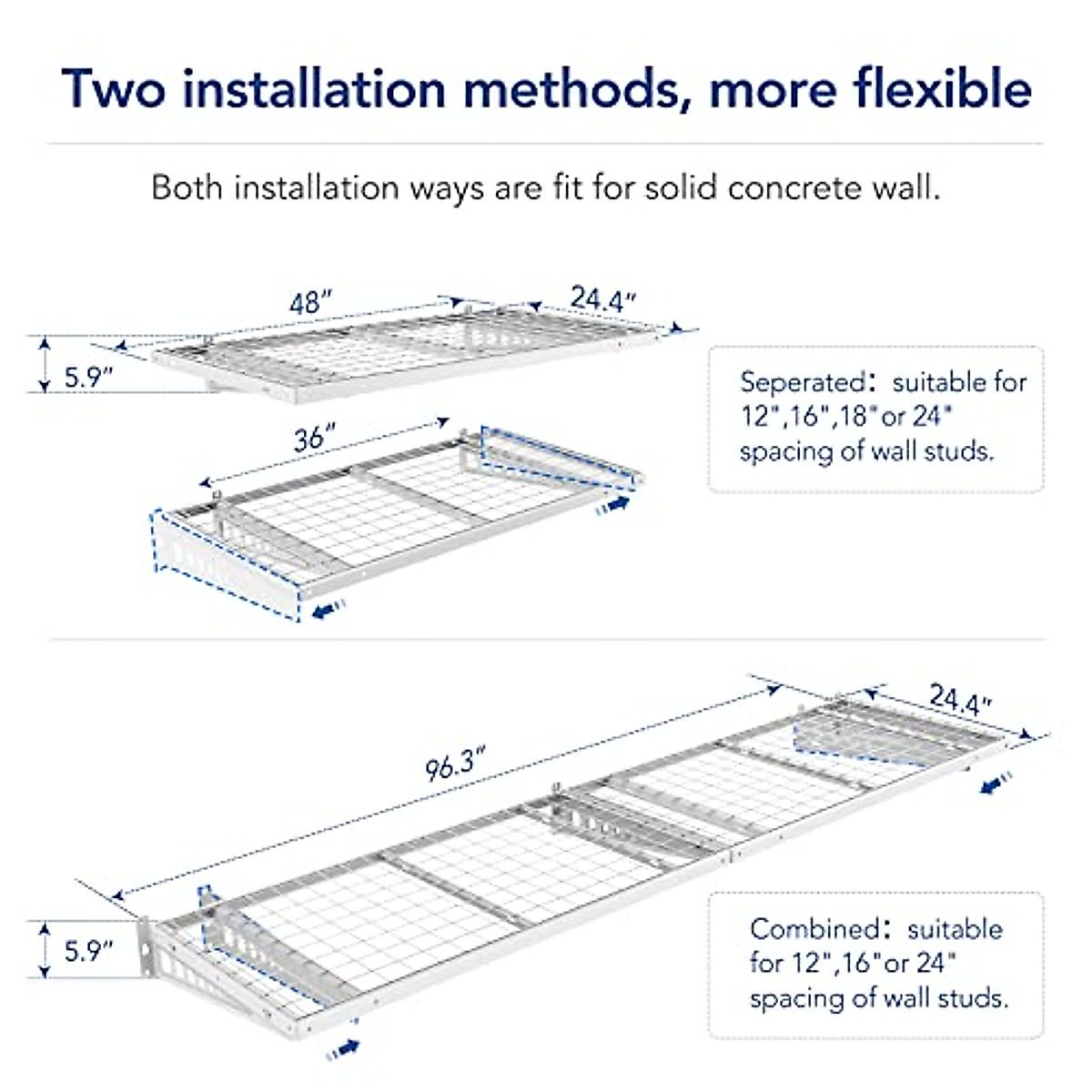 Two installation methods, more flexible

Both installation ways are fit for solid concrete wall.

48"

24.4"

5.9"

36"

Seperated: suitable for 12",16",18"or 24" spacing of wall studs.

96.3"

24.4"

5.9"

Combined: suitable for 12",16"or 24" spacing of wall studs.