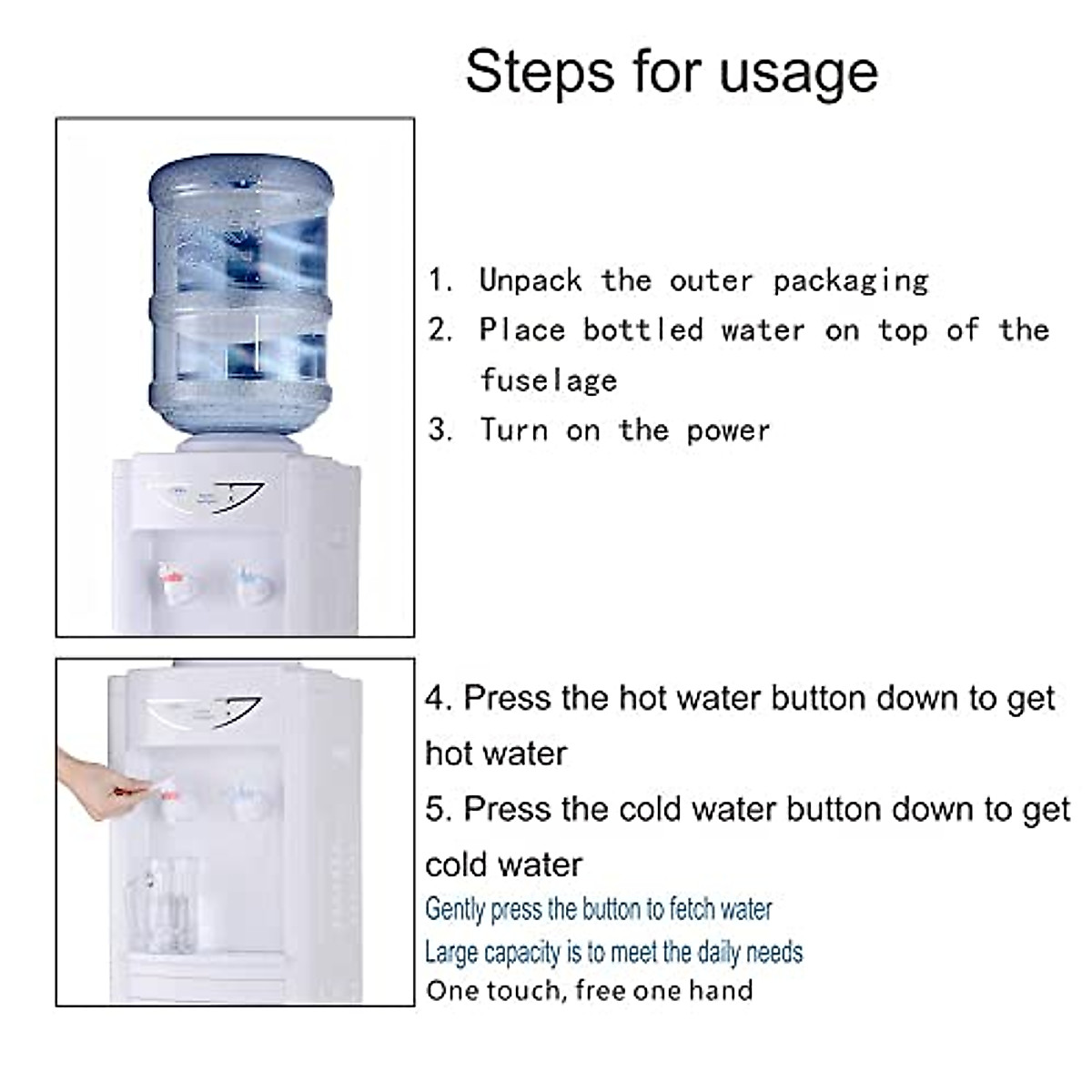 Steps for usage

1. Unpack the outer packaging
2. Place bottled water on top of the fuselage
3. Turn on the power

4. Press the hot water button down to get hot water
5. Press the cold water button down to get cold water
Gently press the button to fetch water
Large capacity is to meet the daily needs
One touch, free one hand