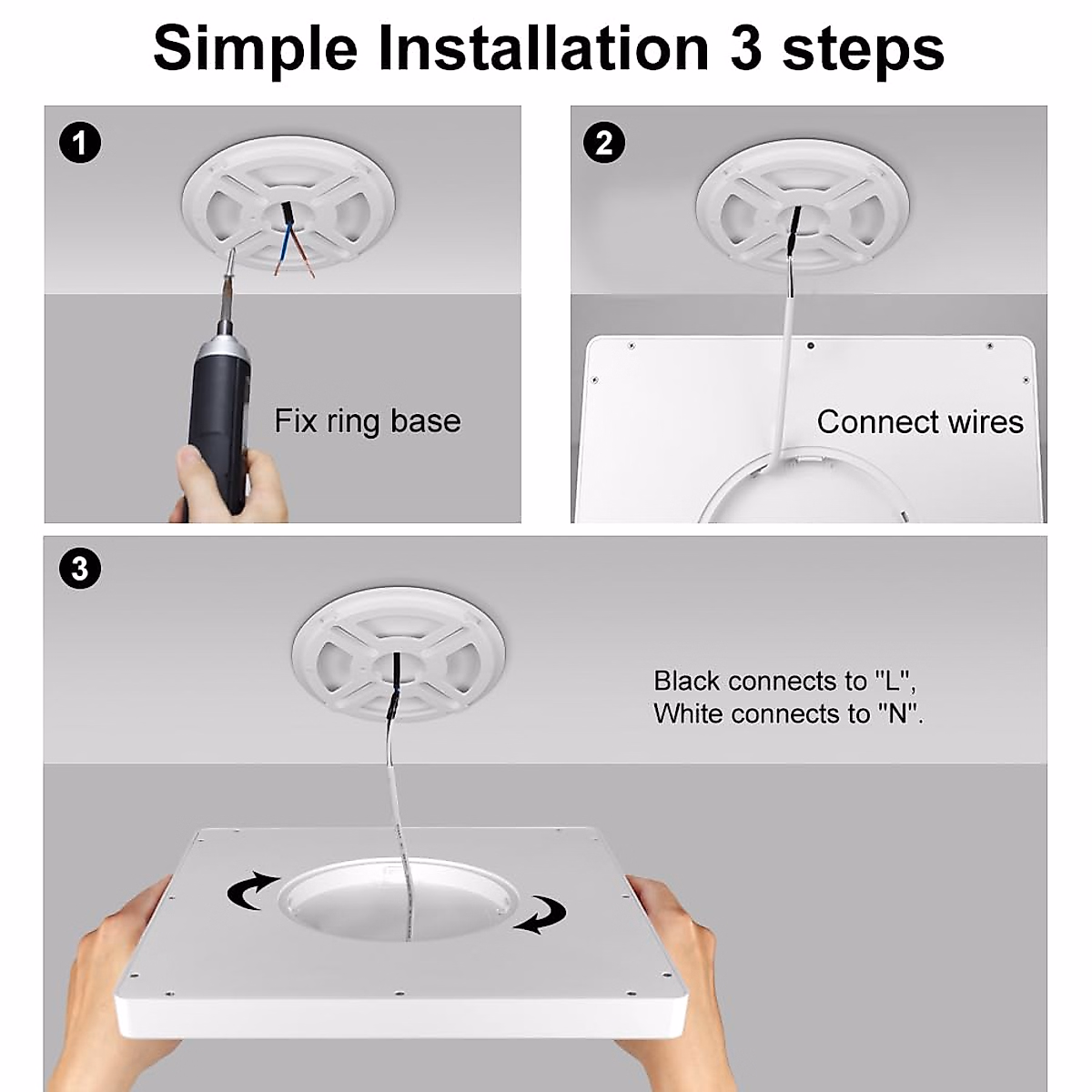 Simple Installation 3 steps

1

Fix ring base

2

Connect wires

3

Black connects to "L", White connects to "N".