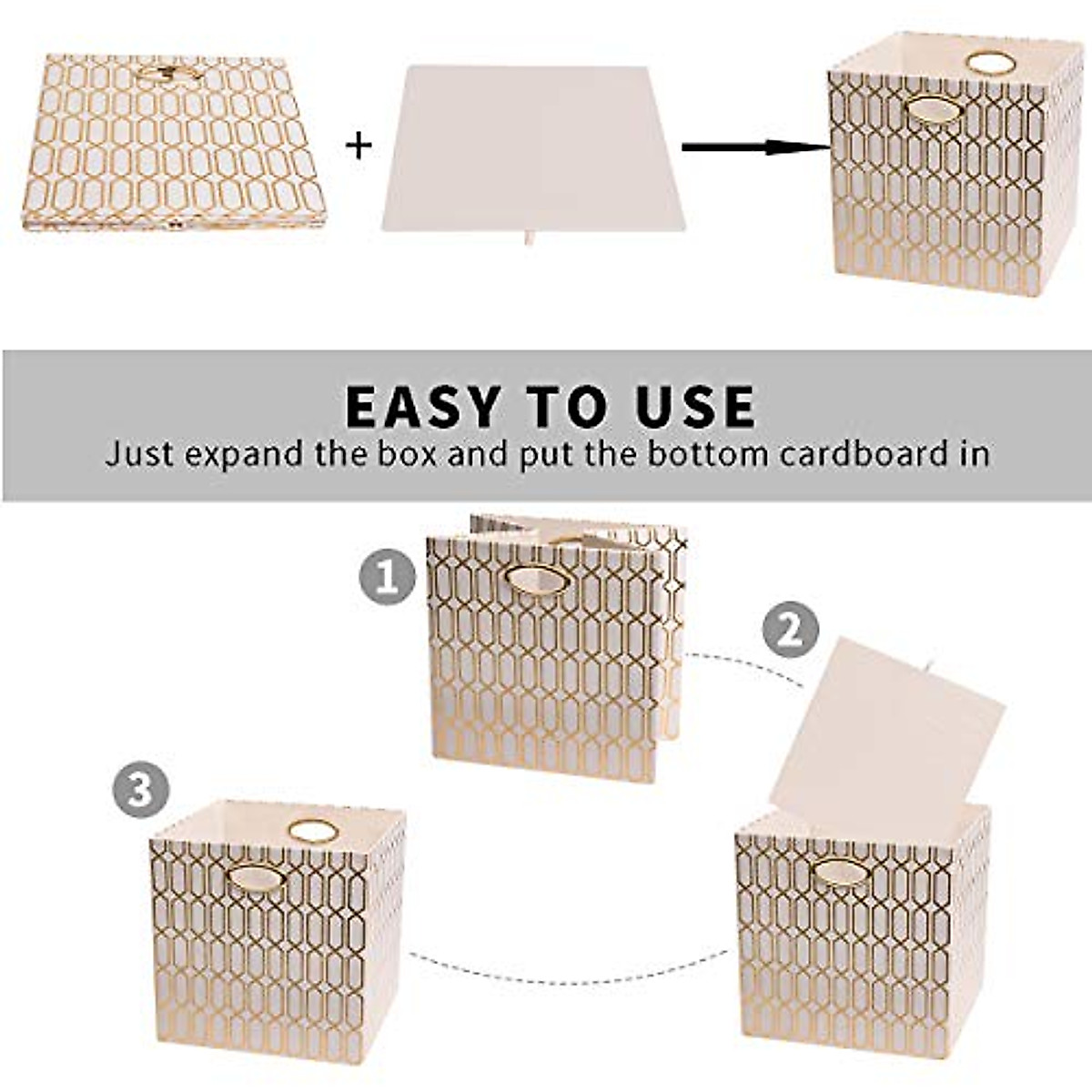 +

EASY TO USE

Just expand the box and put the bottom cardboard in

1

2

3