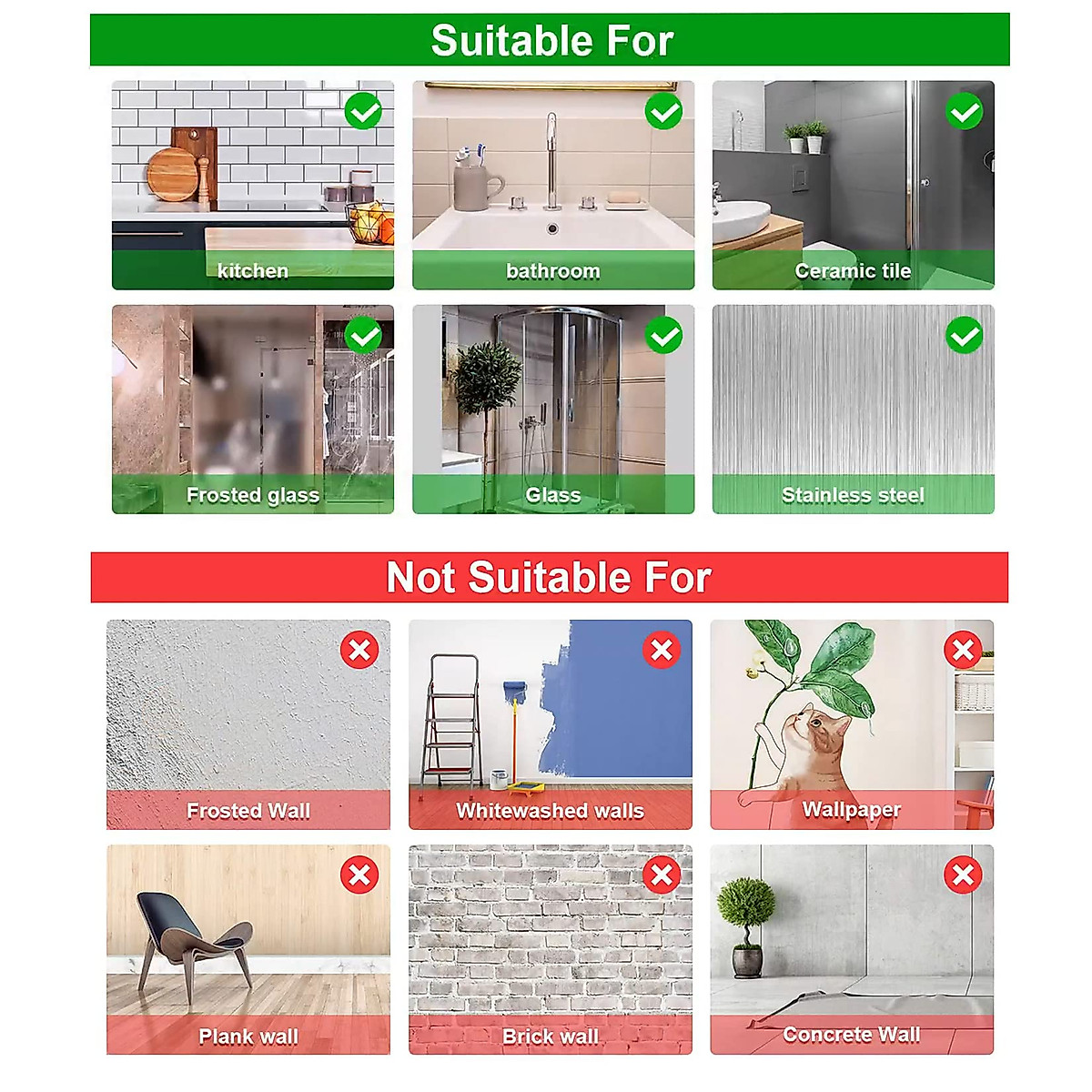 Suitable For

kitchen

bathroom

Ceramic tile

Frosted glass

Glass

Stainless steel

Not Suitable For

Frosted Wall

Whitewashed walls

Wallpaper

Plank wall

Brick wall

Concrete Wall