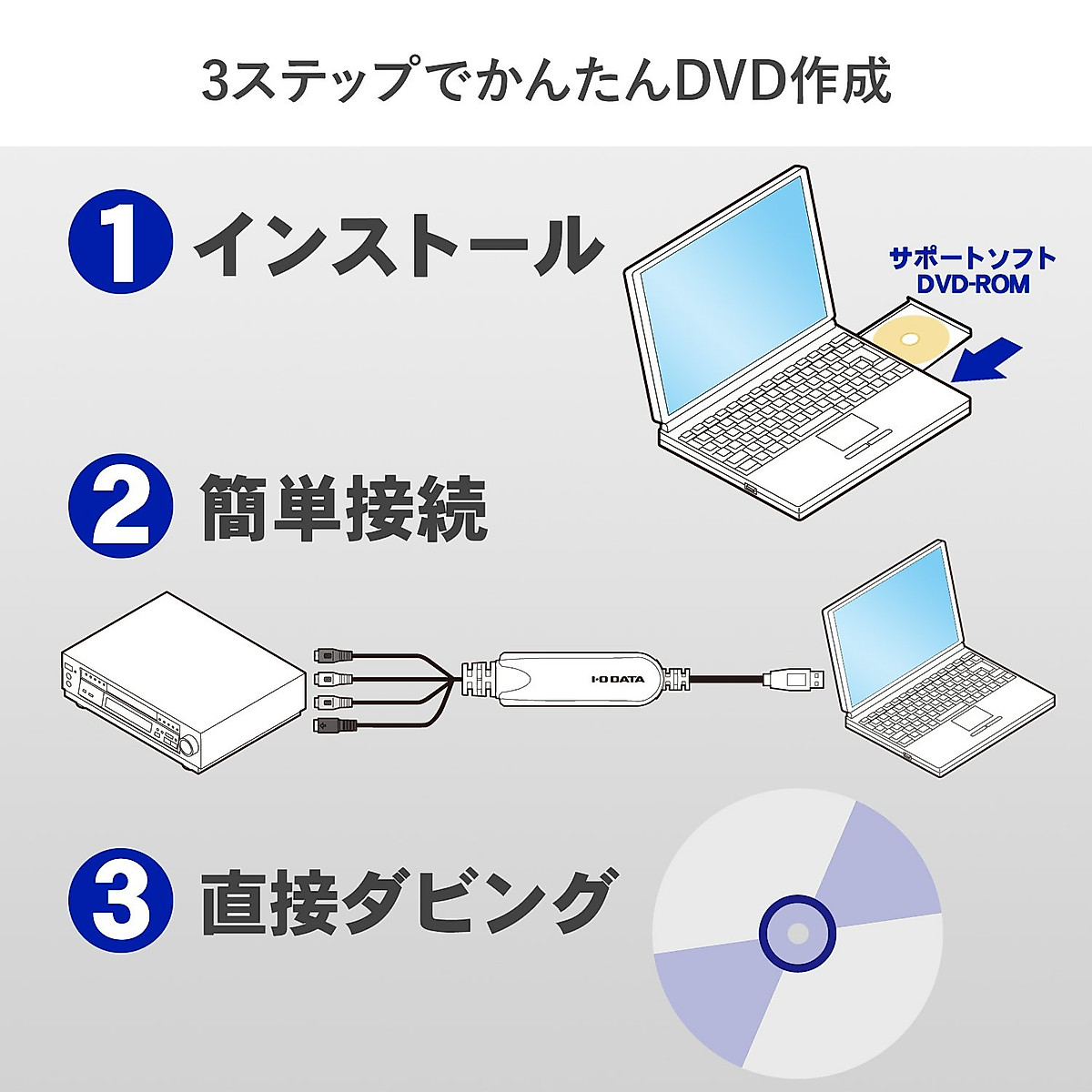 3ステップでかんたんDVD作成

1 インストール

サポートソフト
DVD-ROM

2 簡単接続

I-O DATA

3 直接ダビング