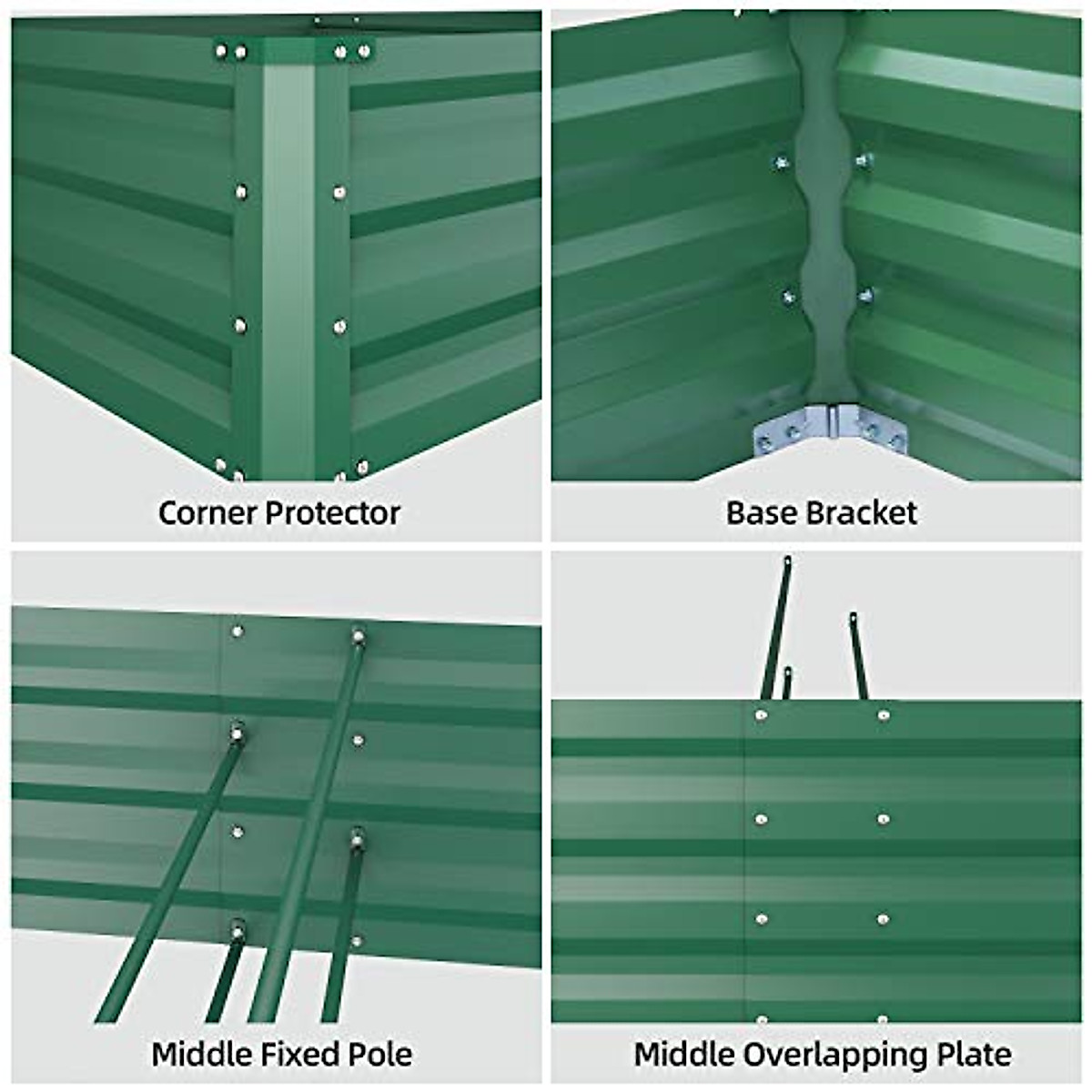 Corner Protector

Base Bracket

Middle Fixed Pole

Middle Overlapping Plate