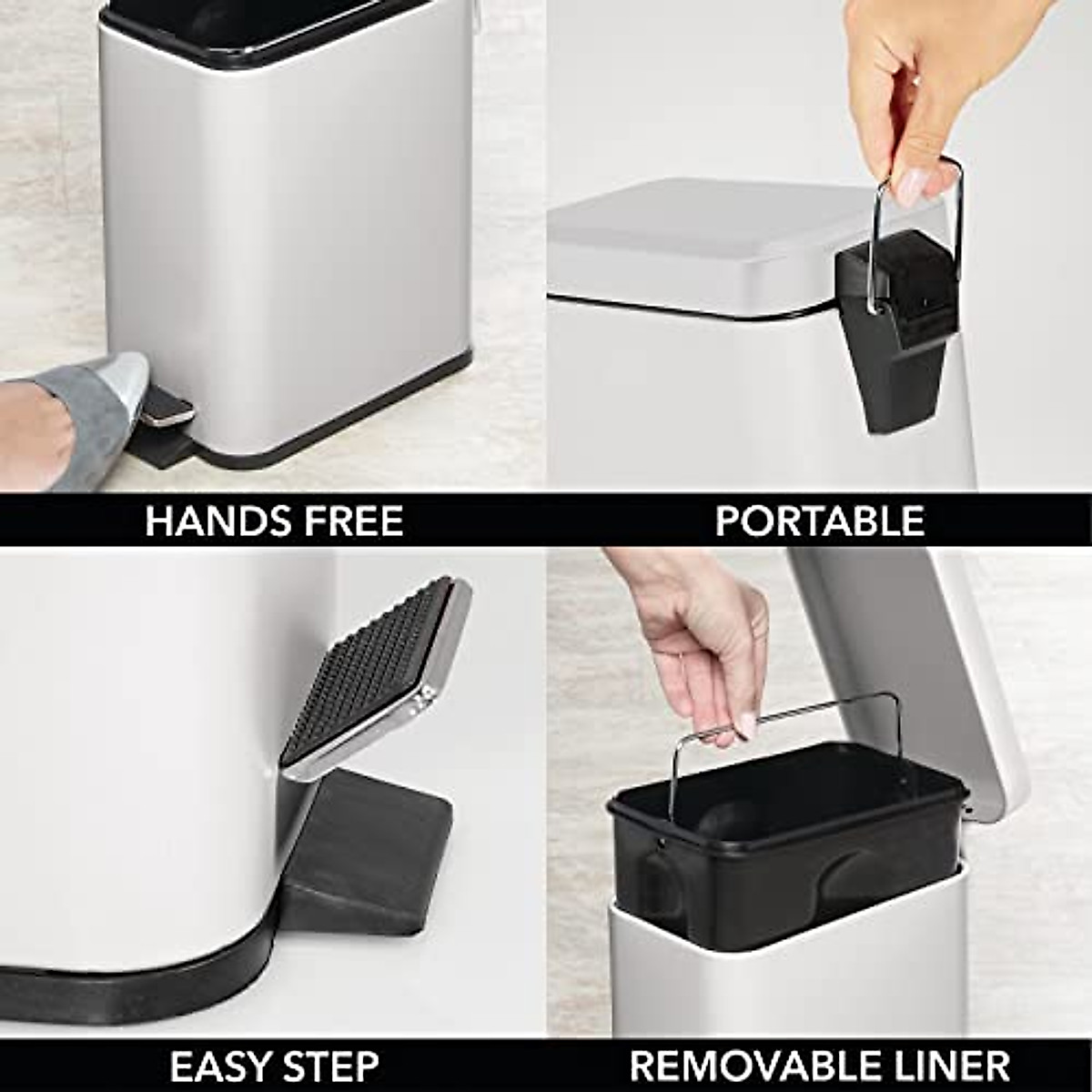 HANDS FREE

PORTABLE

EASY STEP

REMOVABLE LINER