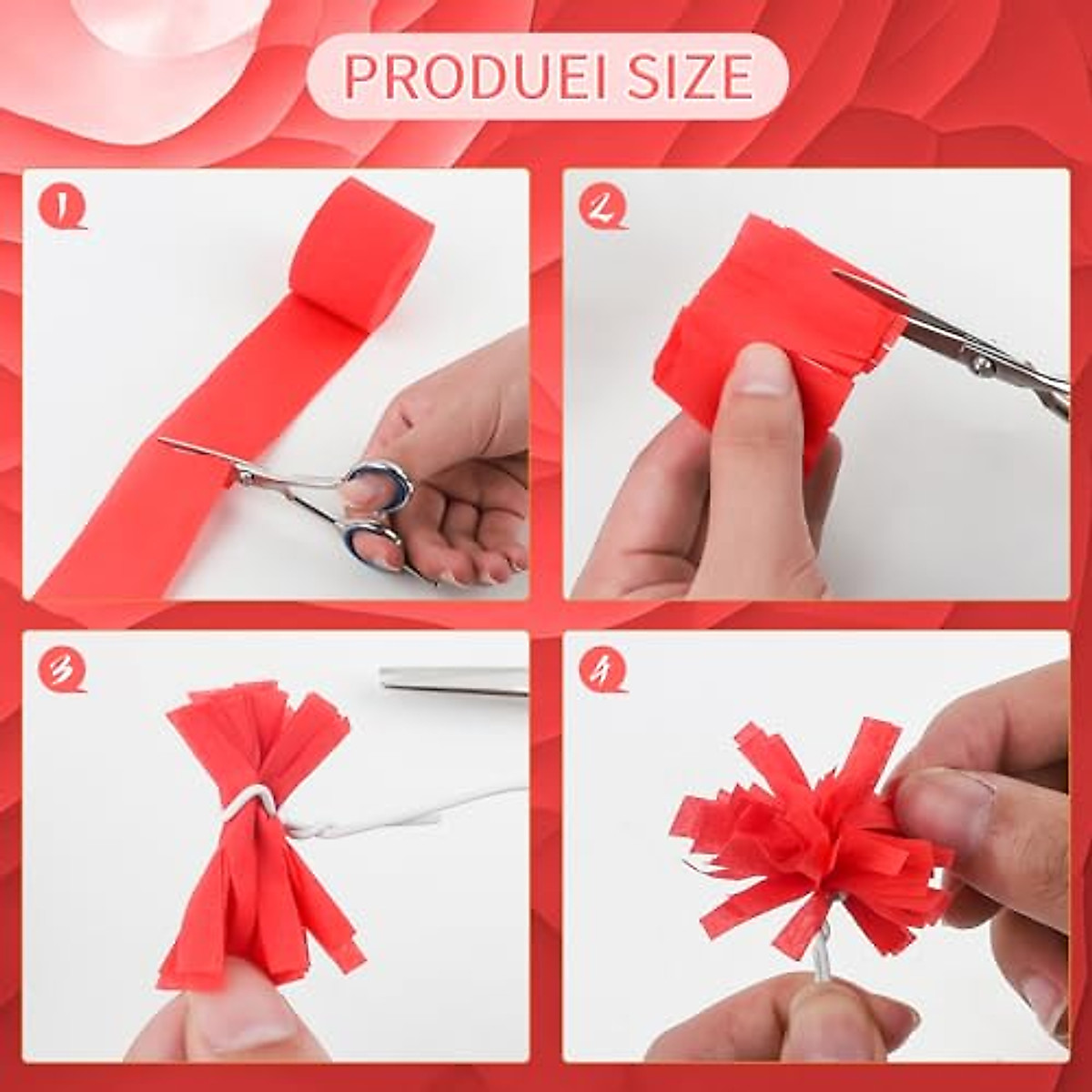 PRODUEI SIZE

1

2

3

4