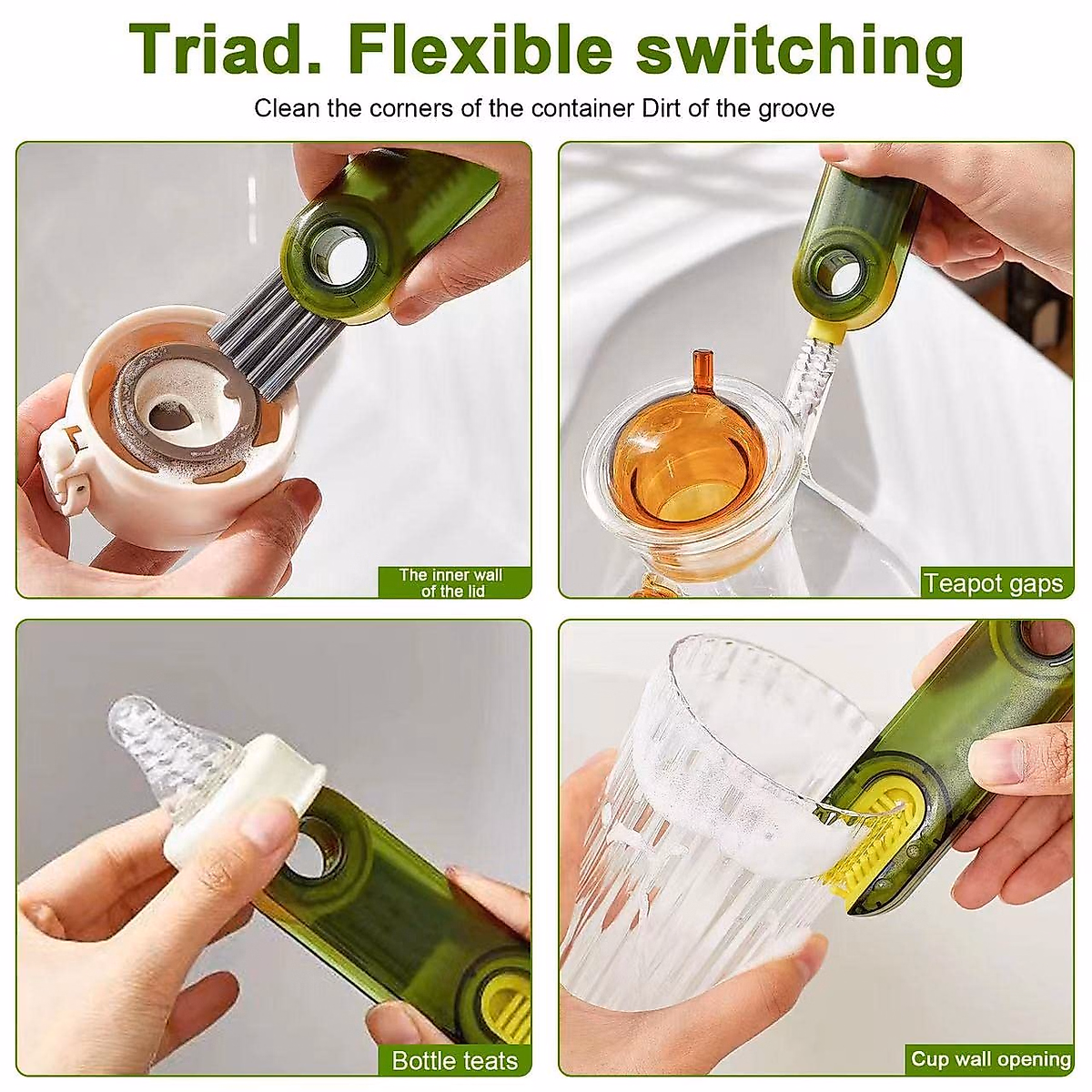 Triad. Flexible switching

Clean the corners of the container Dirt of the groove

The inner wall of the lid

Teapot gaps

Bottle teats

Cup wall opening