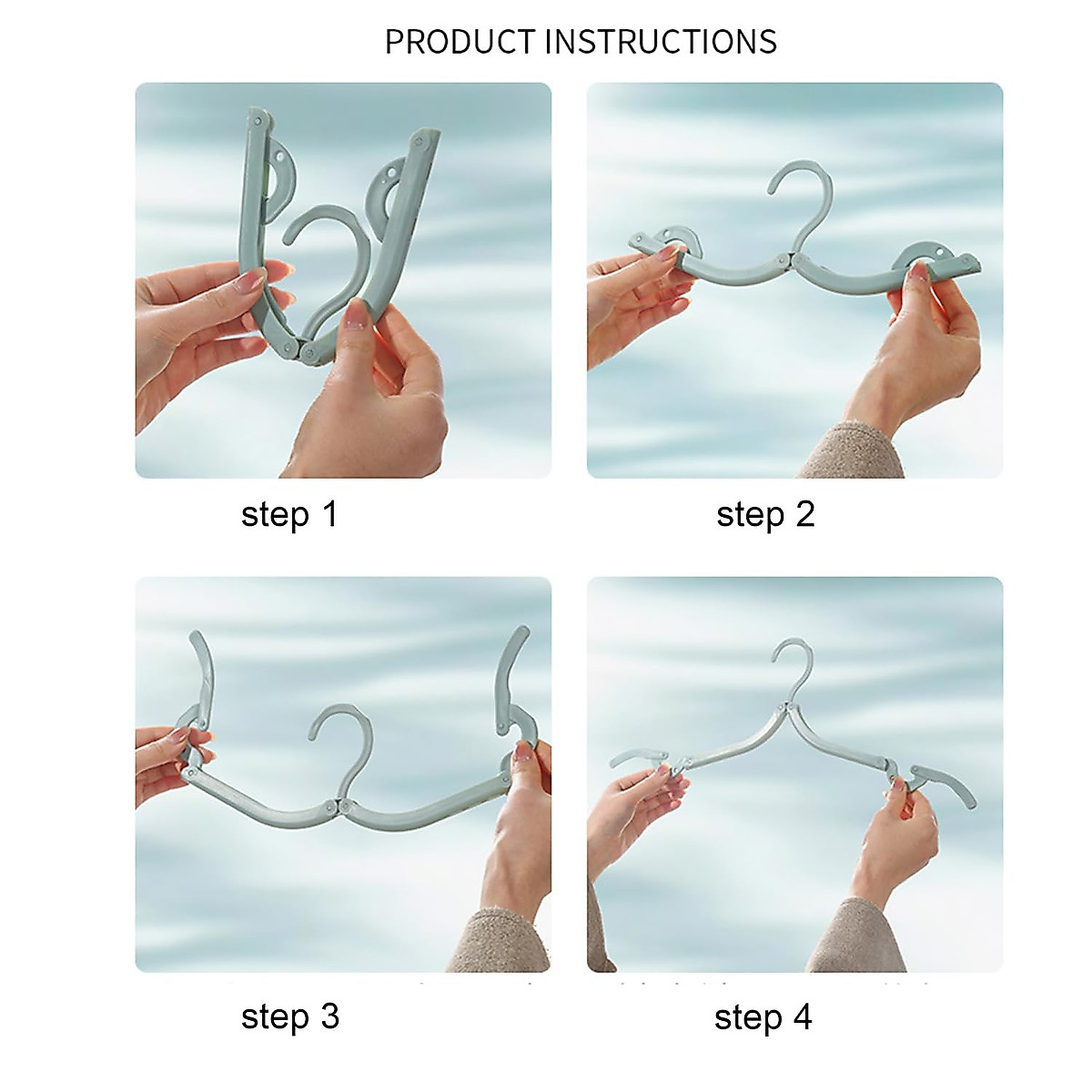 PRODUCT INSTRUCTIONS

step 1

step 2

step 3

step 4