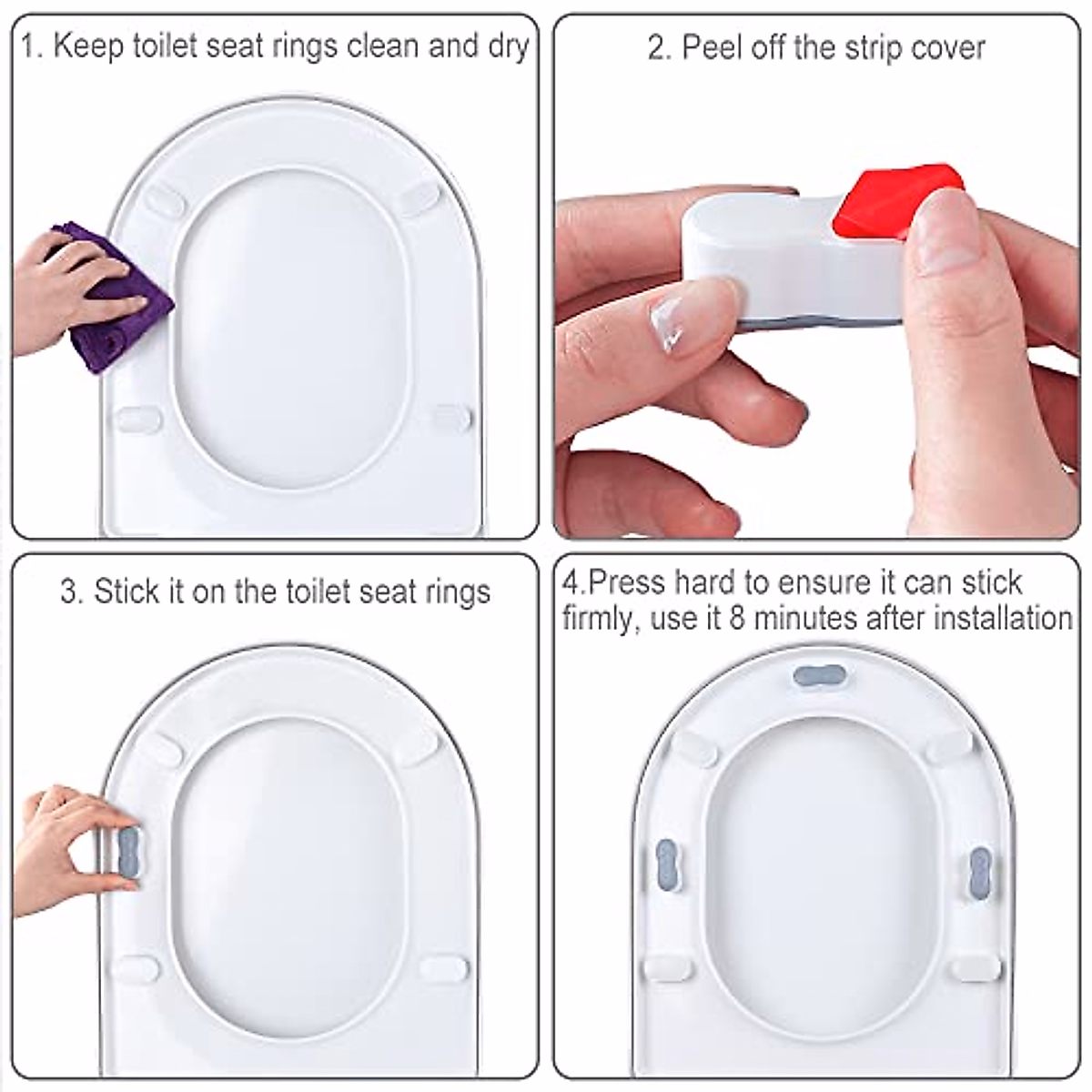 1. Keep toilet seat rings clean and dry

2. Peel off the strip cover

3. Stick it on the toilet seat rings

4.Press hard to ensure it can stick firmly, use it 8 minutes after installation