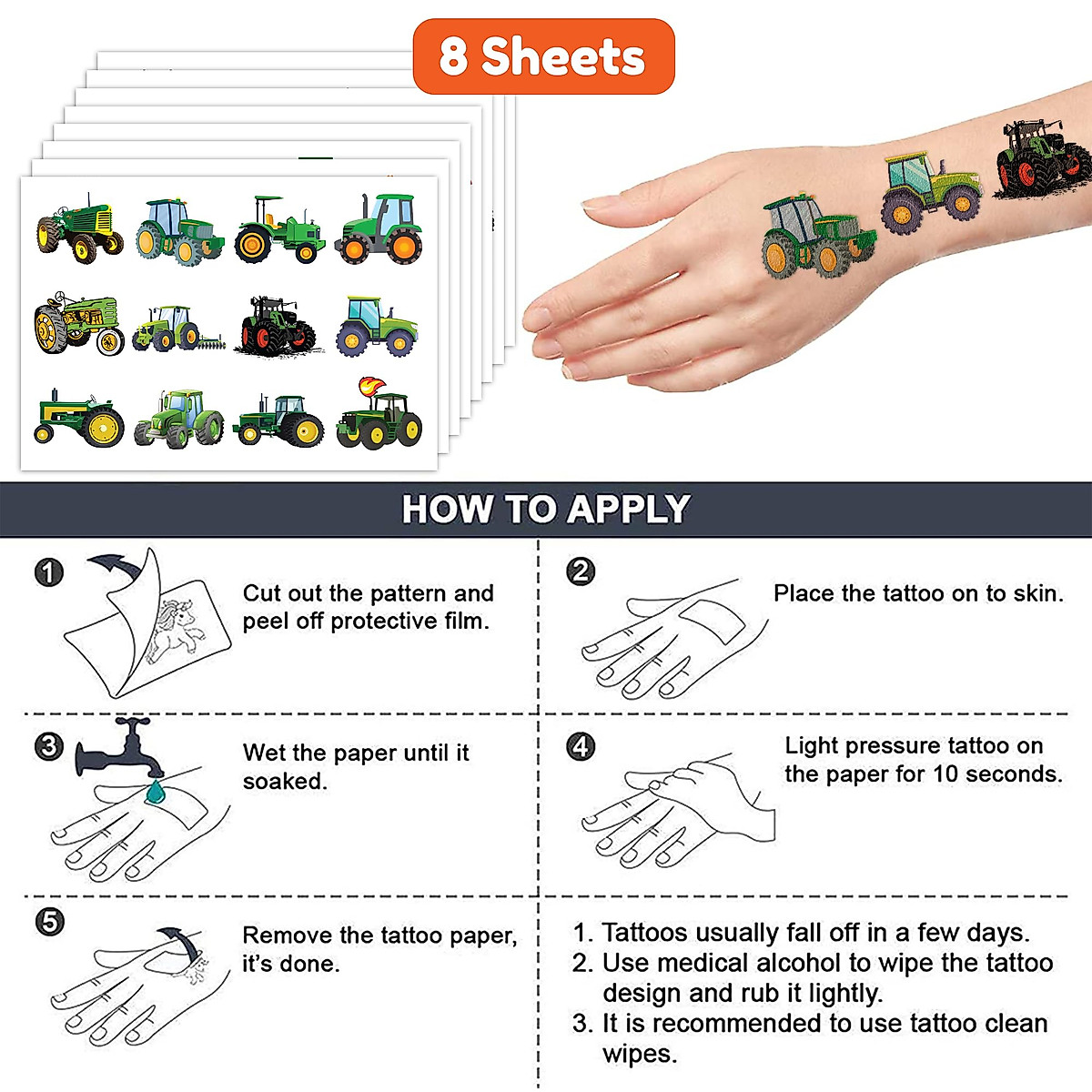 8 Sheets

HOW TO APPLY

1
Cut out the pattern and peel off protective film.

2
Place the tattoo on to skin.

3
Wet the paper until it soaked.

4
Light pressure tattoo on the paper for 10 seconds.

5
Remove the tattoo paper, it's done.

1. Tattoos usually fall off in a few days.
2. Use medical alcohol to wipe the tattoo design and rub it lightly.
3. It is recommended to use tattoo clean wipes.