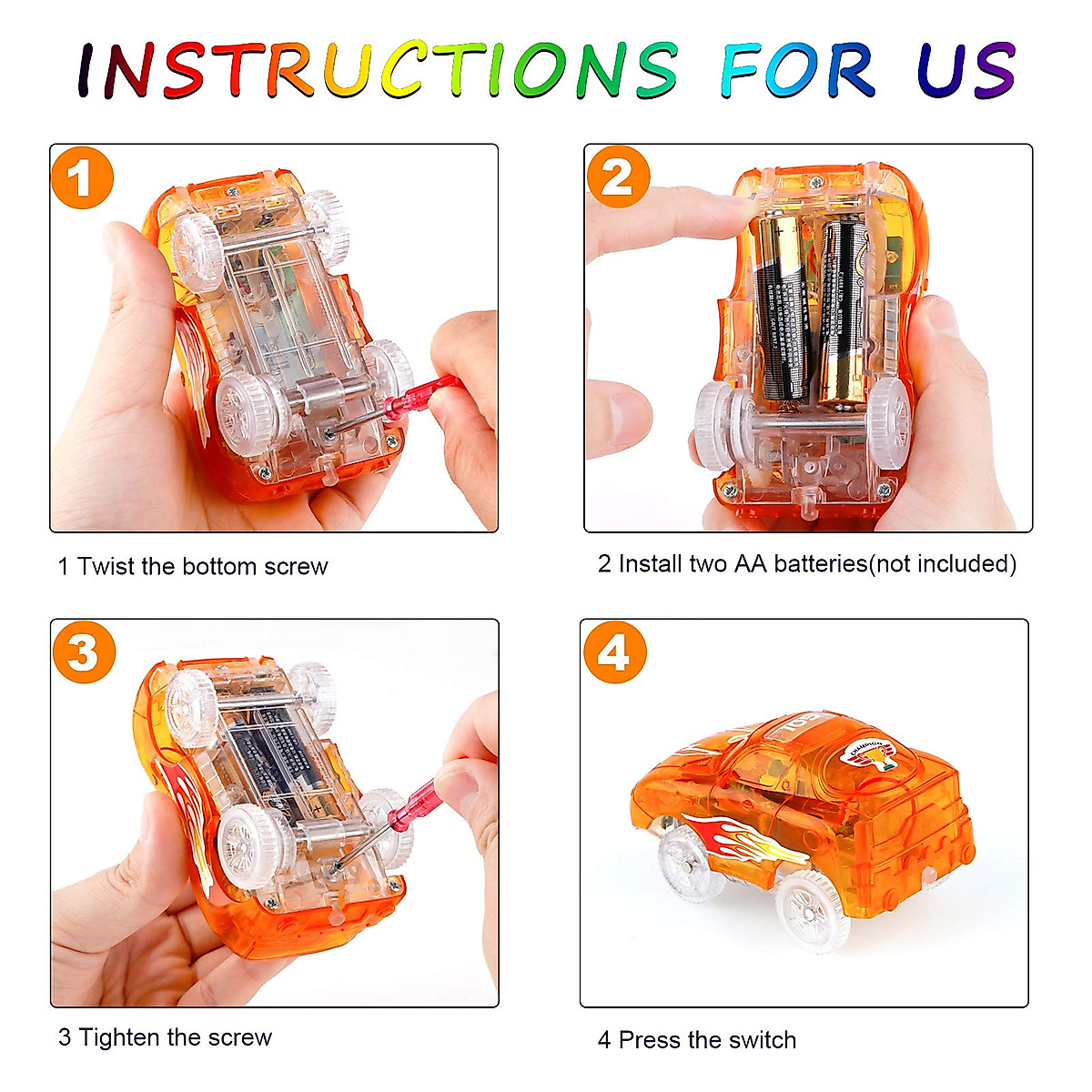 INSTRUCTIONS FOR US

1

1 Twist the bottom screw

2

2 Install two AA batteries(not included)

3

3 Tighten the screw

4

CHAMPION

4 Press the switch