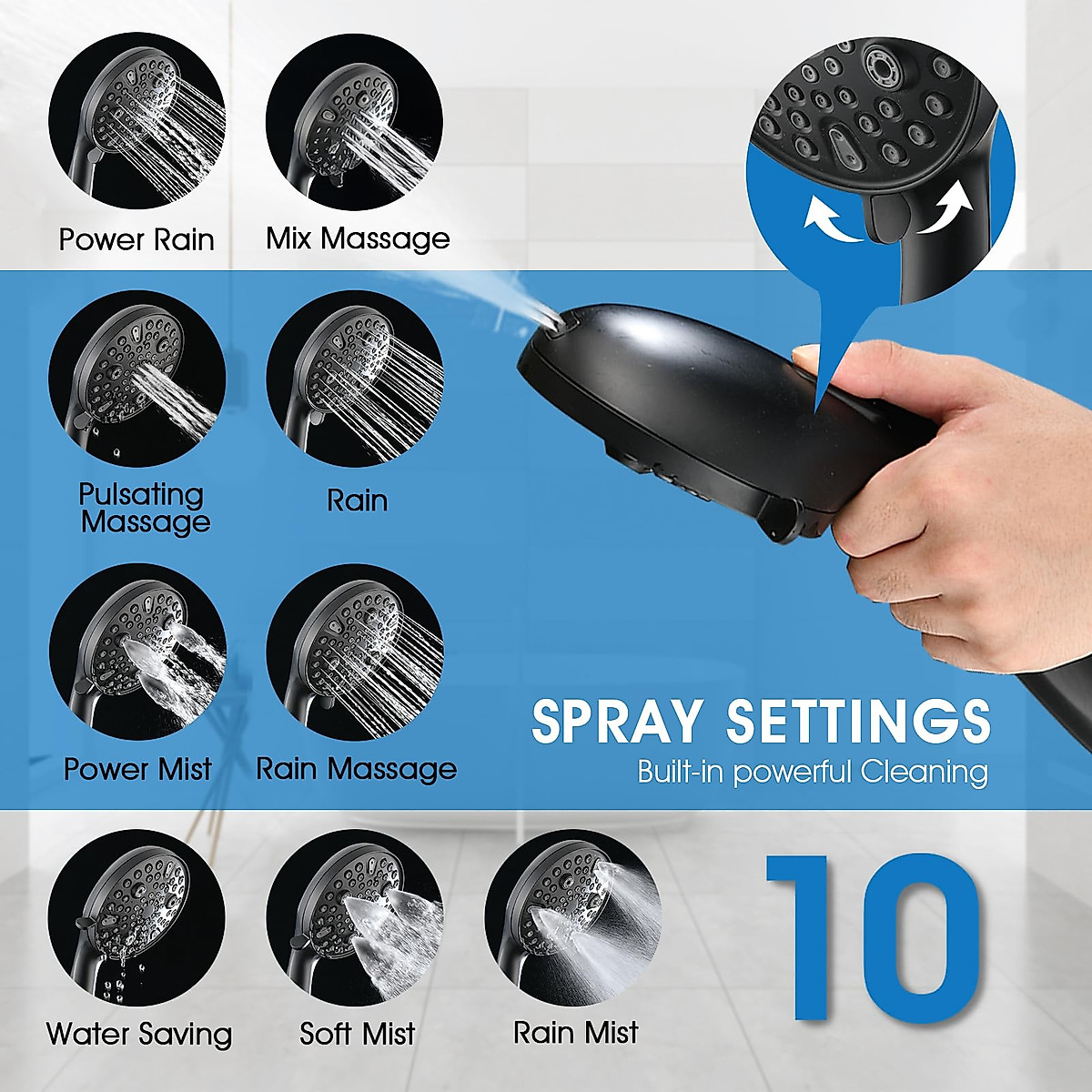 Power Rain

Mix Massage

Pulsating Massage

Rain

Power Mist

Rain Massage

SPRAY SETTINGS

Built-in powerful Cleaning

Water Saving

Soft Mist

Rain Mist

10