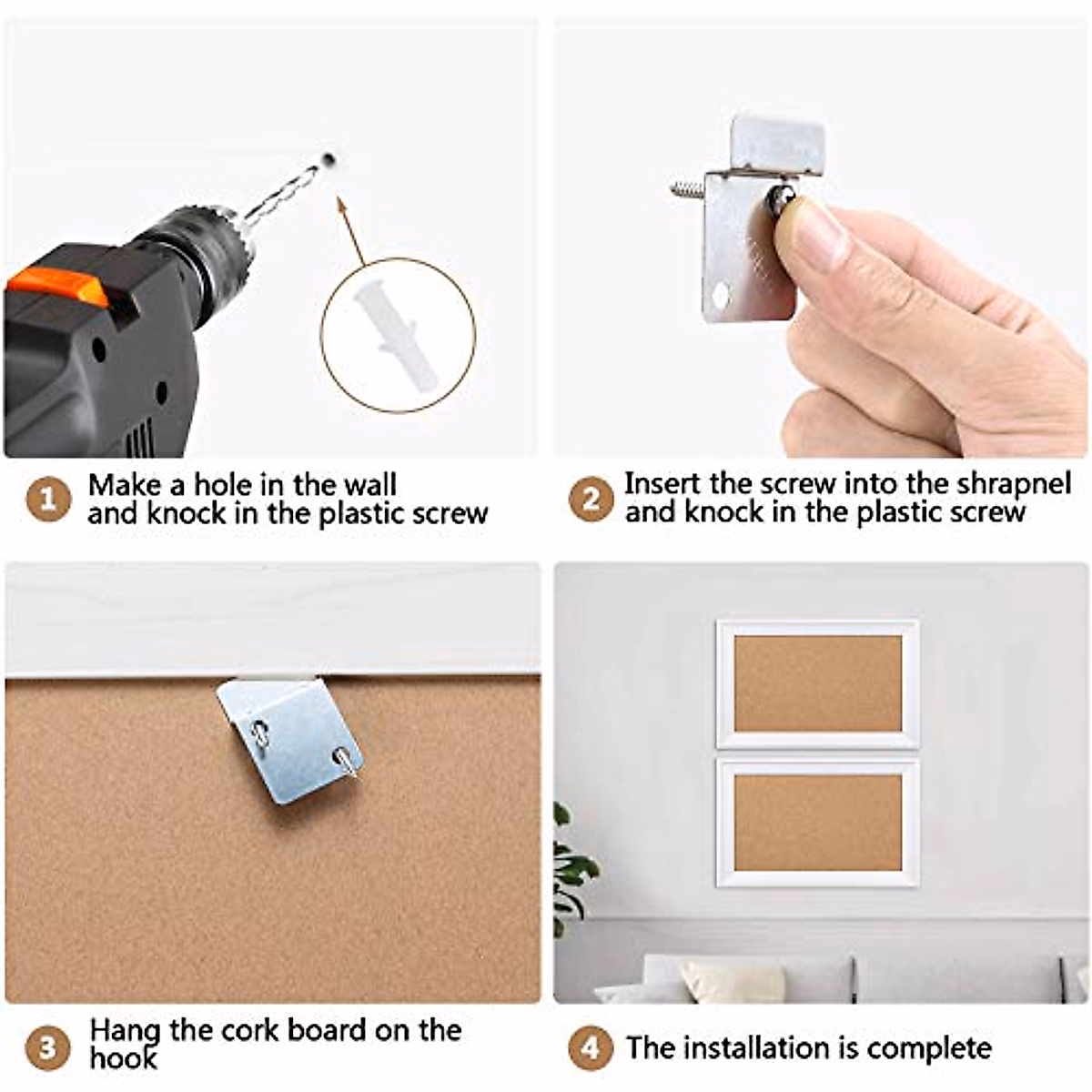 1 Make a hole in the wall and knock in the plastic screw

2 Insert the screw into the shrapnel and knock in the plastic screw

3 Hang the cork board on the hook

4 The installation is complete