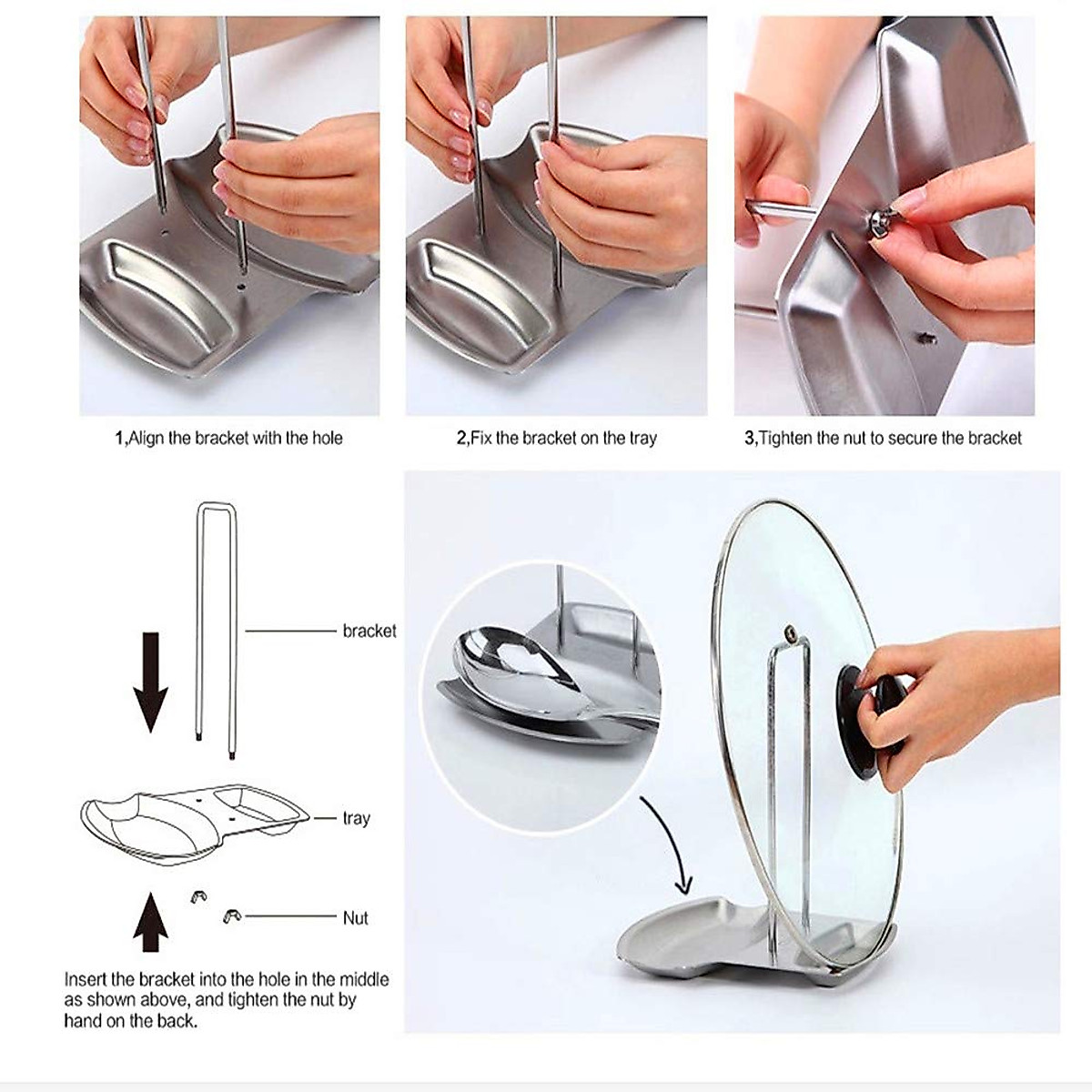 1,Align the bracket with the hole

2,Fix the bracket on the tray

3,Tighten the nut to secure the bracket

bracket

tray

Nut

Insert the bracket into the hole in the middle as shown above, and tighten the nut by hand on the back.