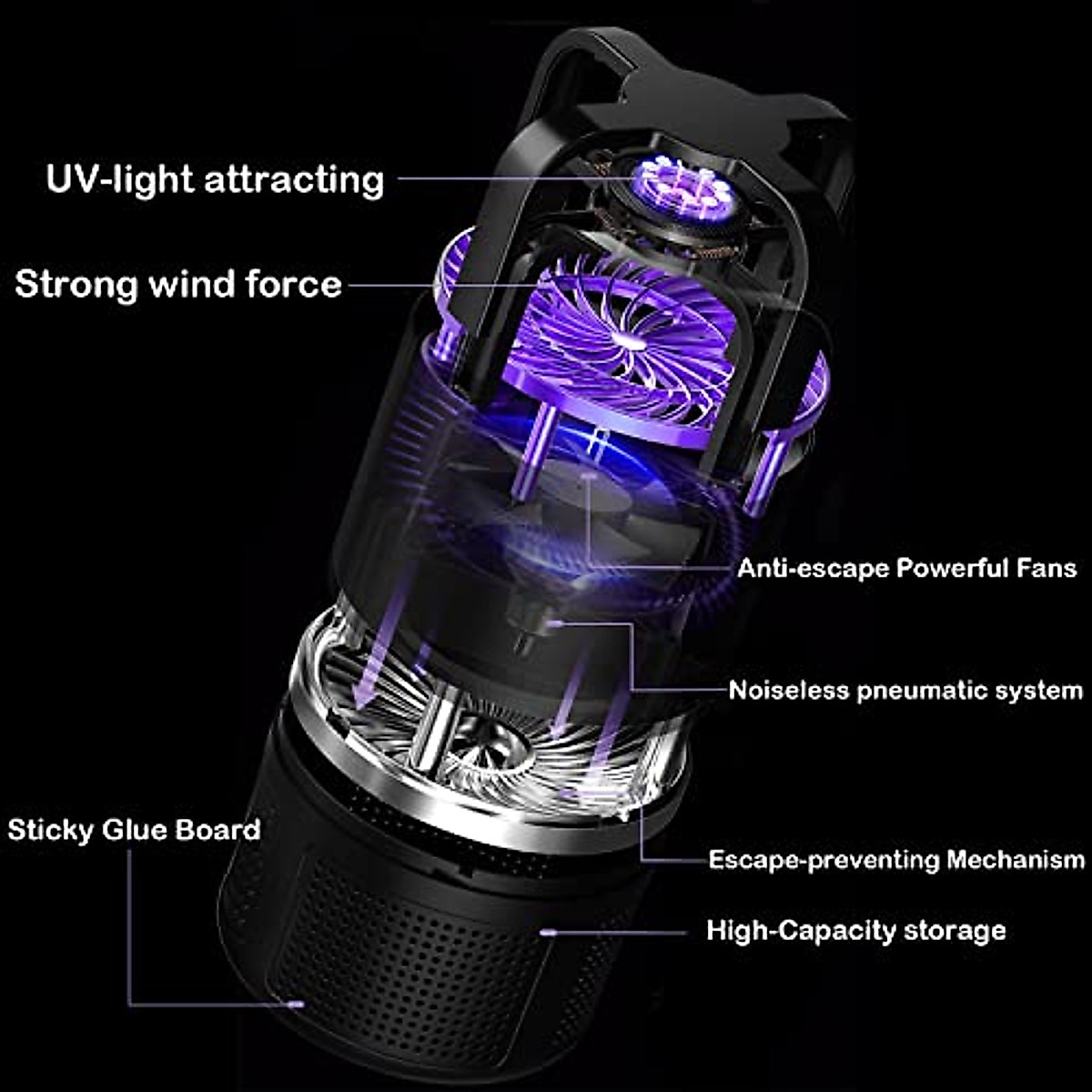 UV-light attracting

Strong wind force

Anti-escape Powerful Fans

Noiseless pneumatic system

Sticky Glue Board

Escape-preventing Mechanism

High-Capacity storage