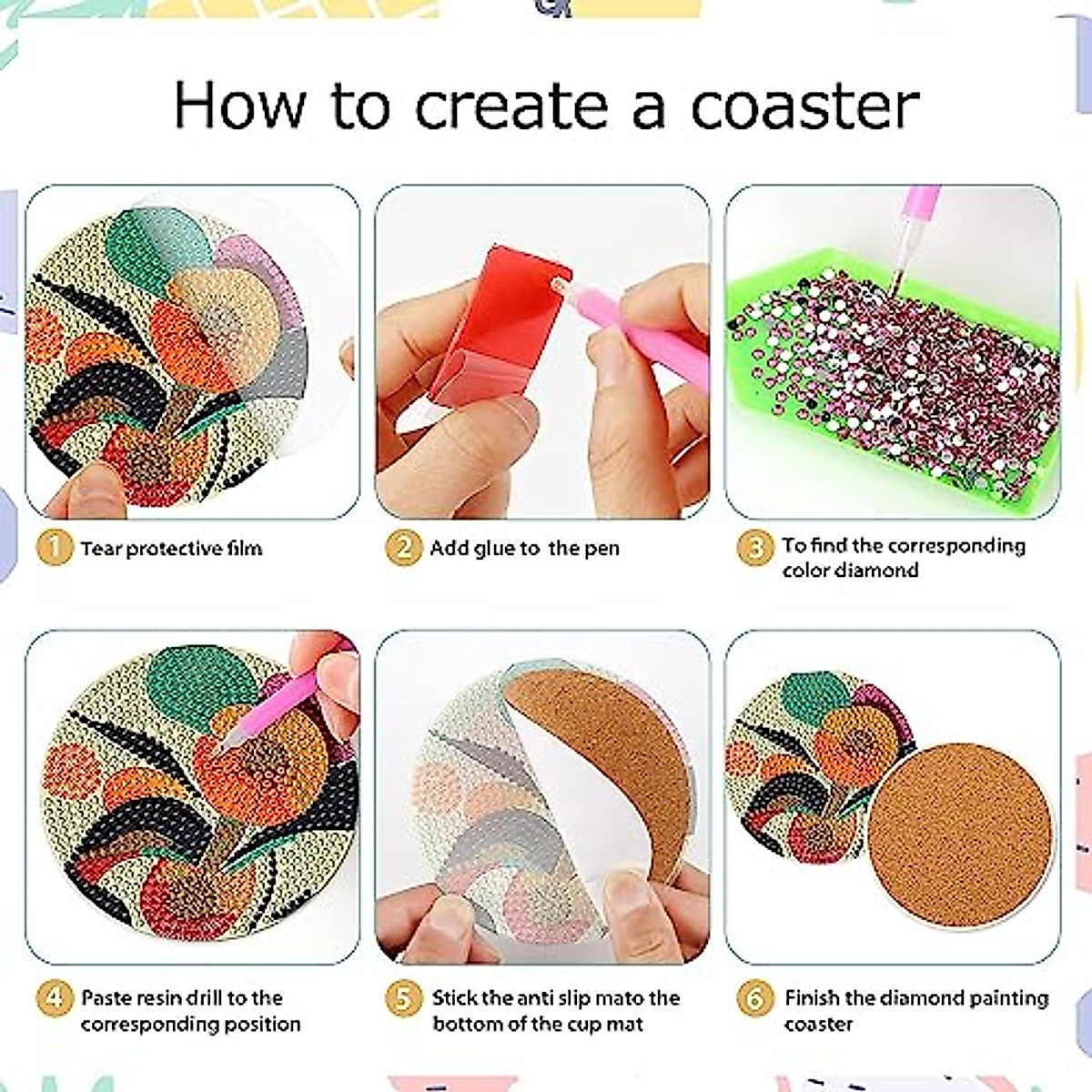 How to create a coaster

1 Tear protective film

2 Add glue to the pen

3 To find the corresponding color diamond

4 Paste resin drill to the corresponding position

5 Stick the anti slip mato the bottom of the cup mat

6 Finish the diamond painting coaster