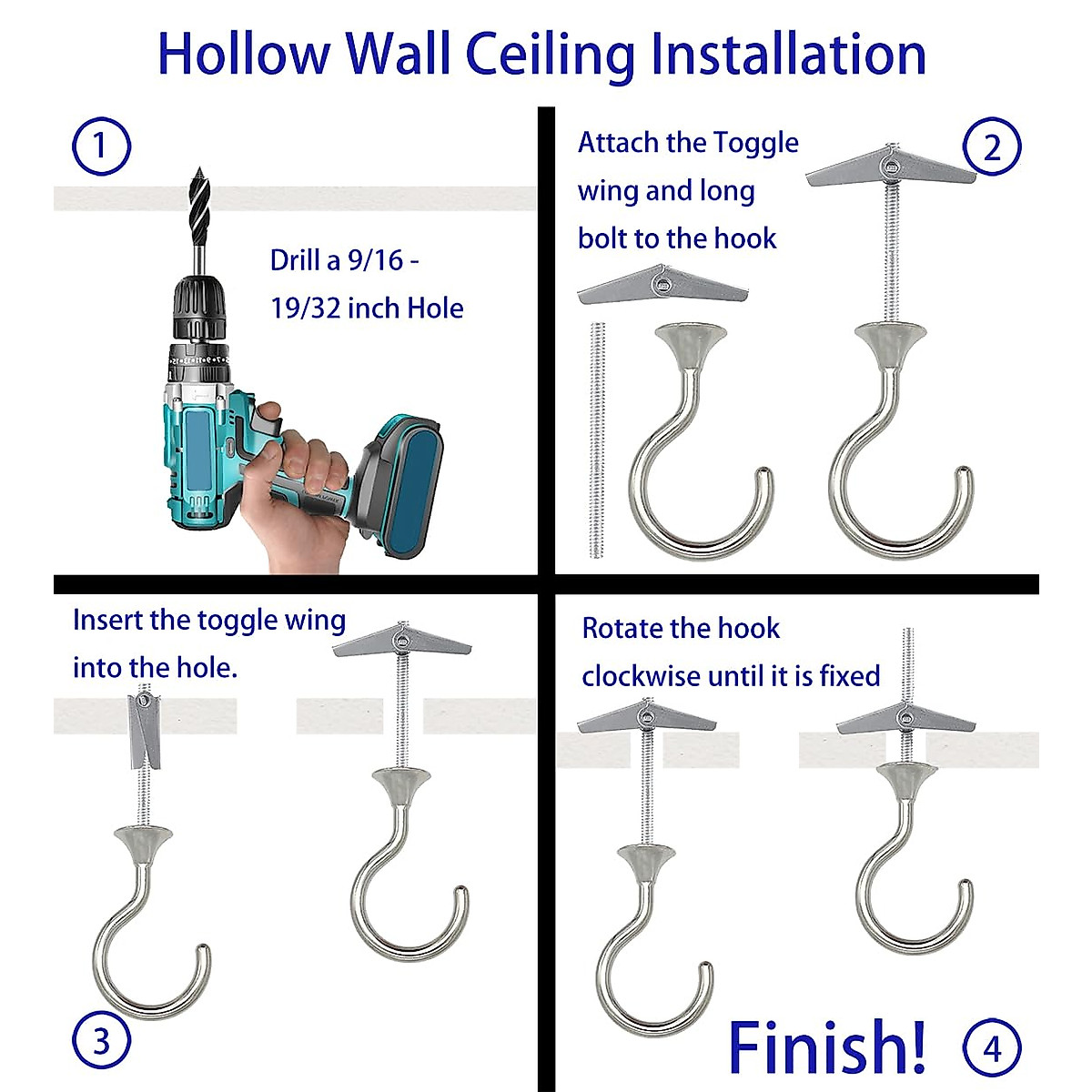 Hollow Wall Ceiling Installation

1

Drill a 9/16 - 19/32 inch Hole

Attach the Toggle wing and long bolt to the hook

2

Insert the toggle wing into the hole.

3

Rotate the hook clockwise until it is fixed

Finish!

4