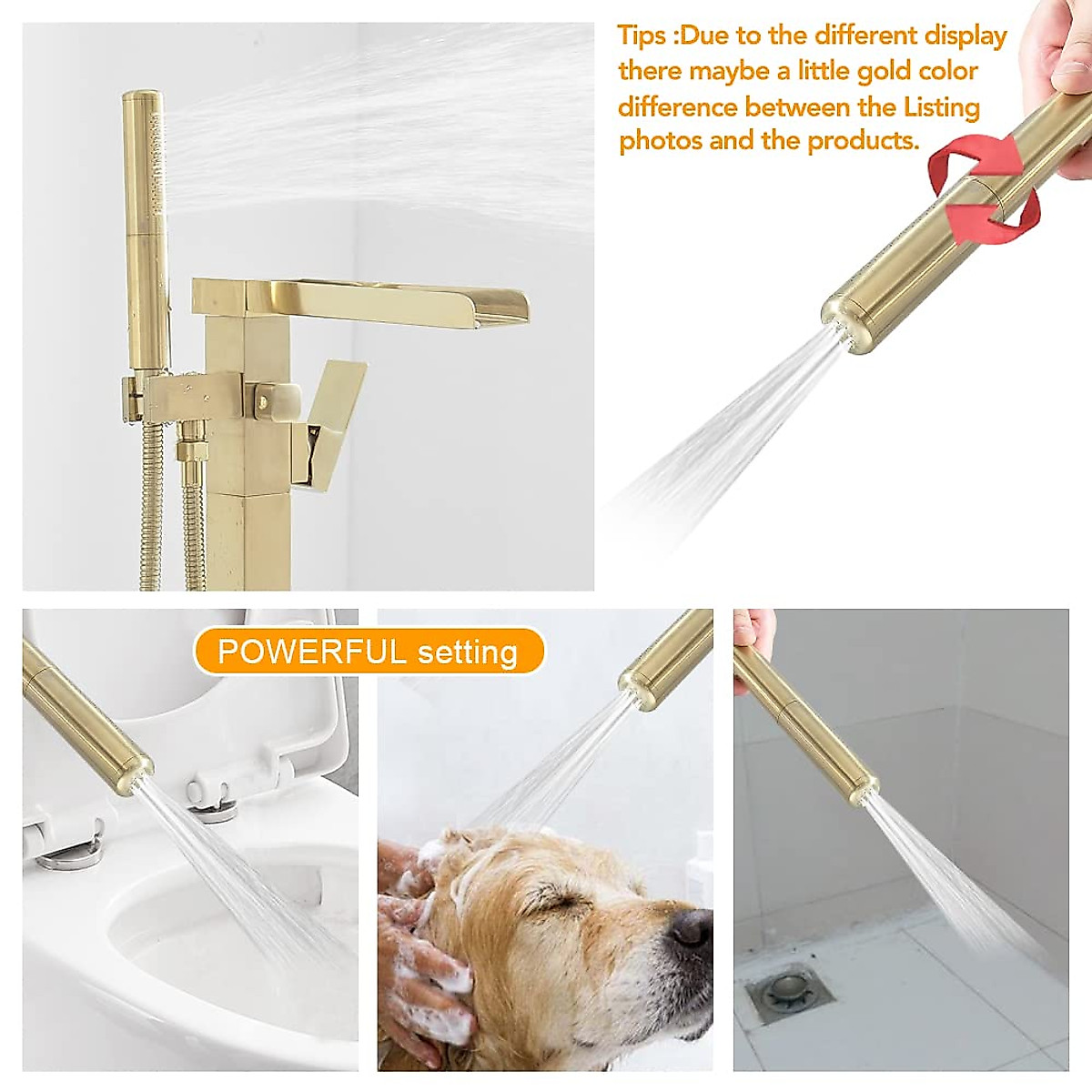 Tips :Due to the different display there maybe a little gold color difference between the Listing photos and the products.

POWERFUL setting