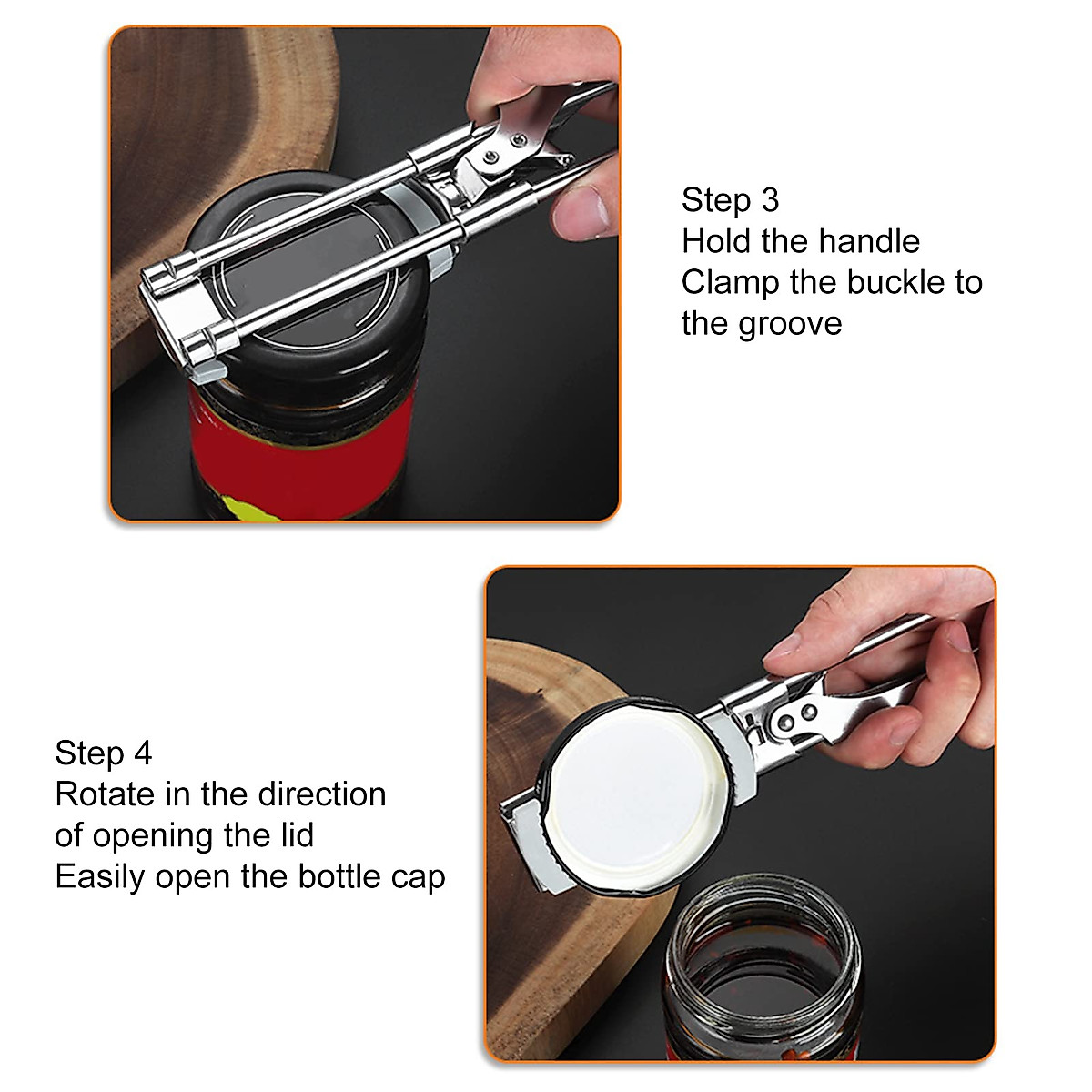 Step 3
Hold the handle
Clamp the buckle to the groove

Step 4
Rotate in the direction of opening the lid
Easily open the bottle cap