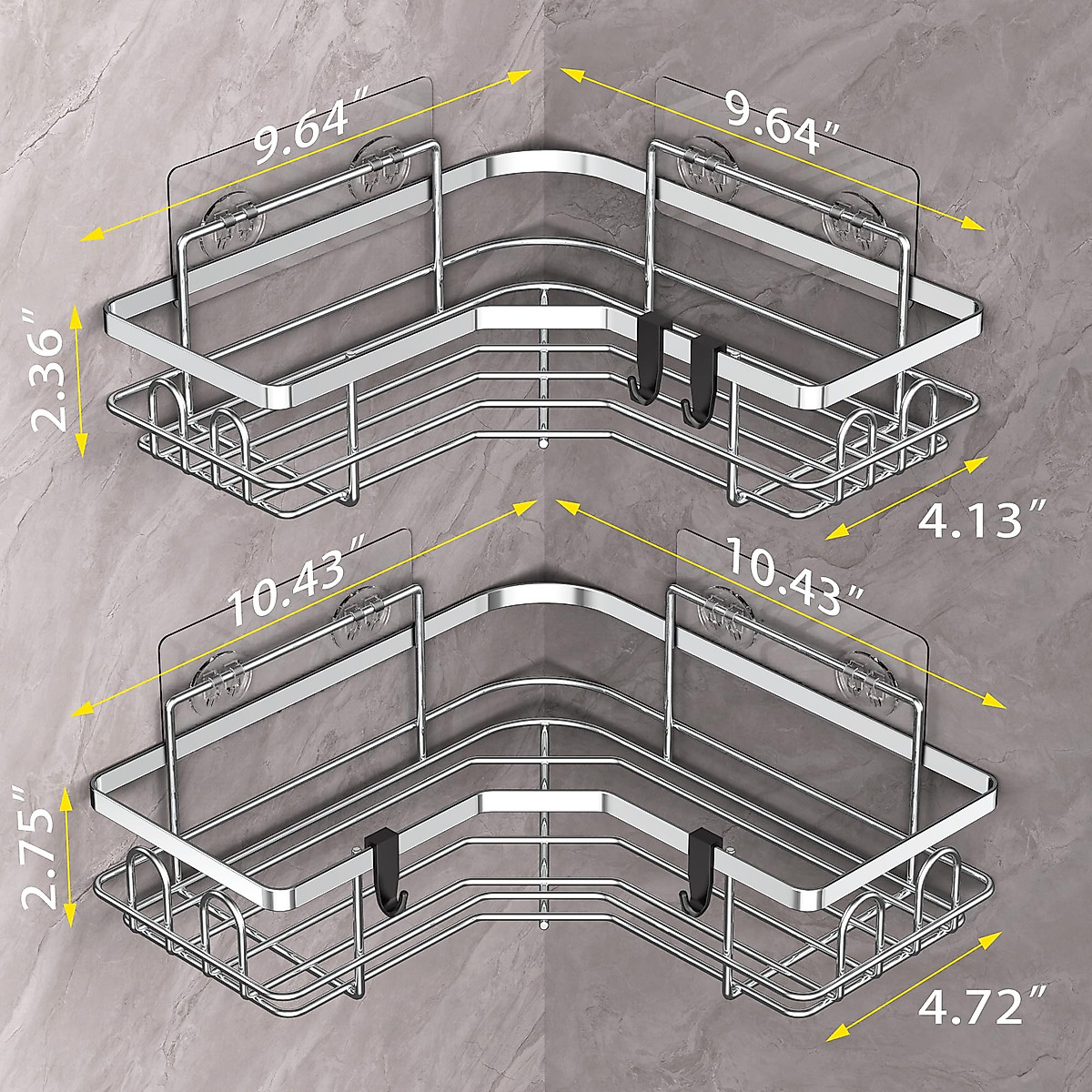 9.64″
9.64″
2.36″
4.13″
10.43″
10.43″
2.75″
4.72″