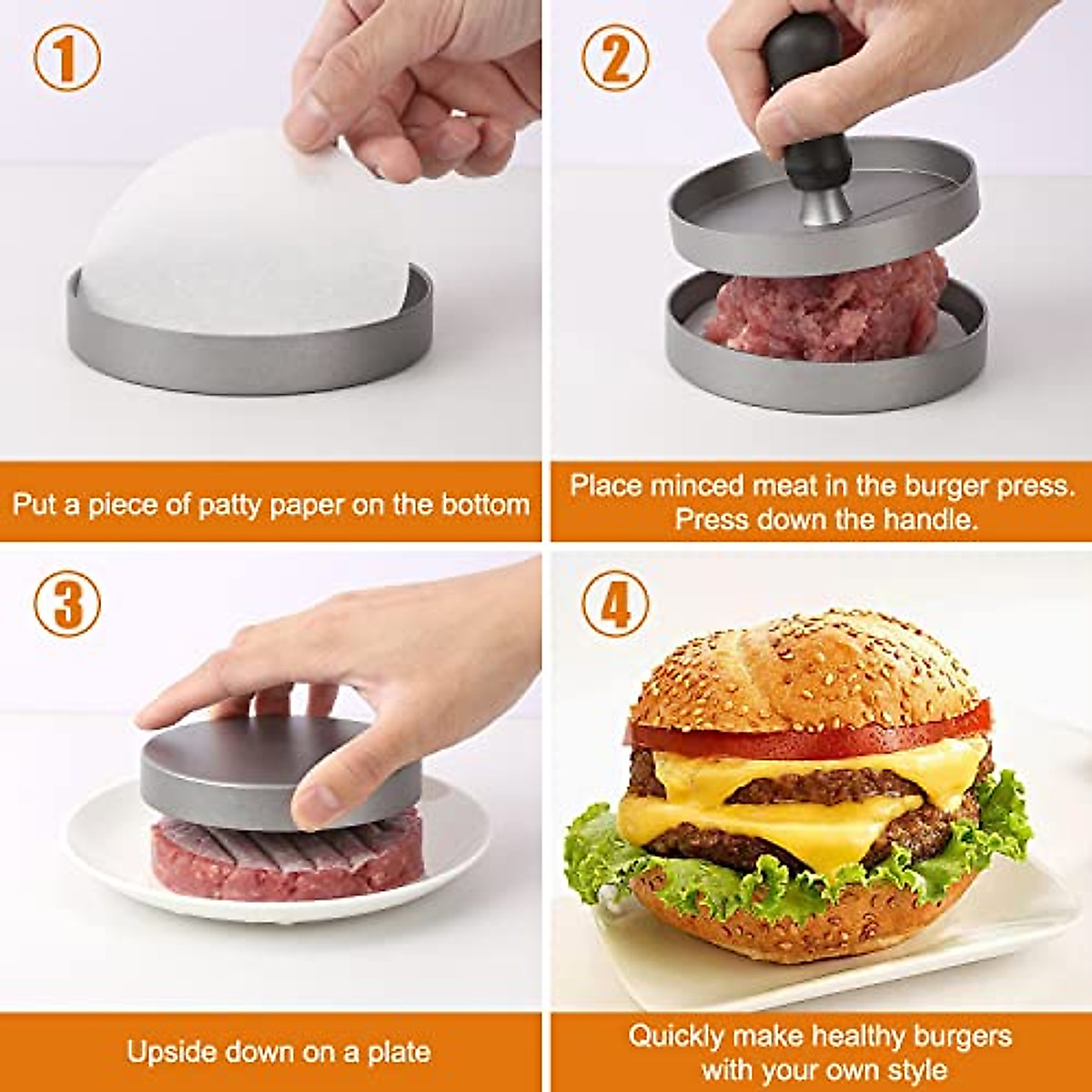 1

Put a piece of patty paper on the bottom

2

Place minced meat in the burger press. Press down the handle.

3

Upside down on a plate

4

Quickly make healthy burgers with your own style