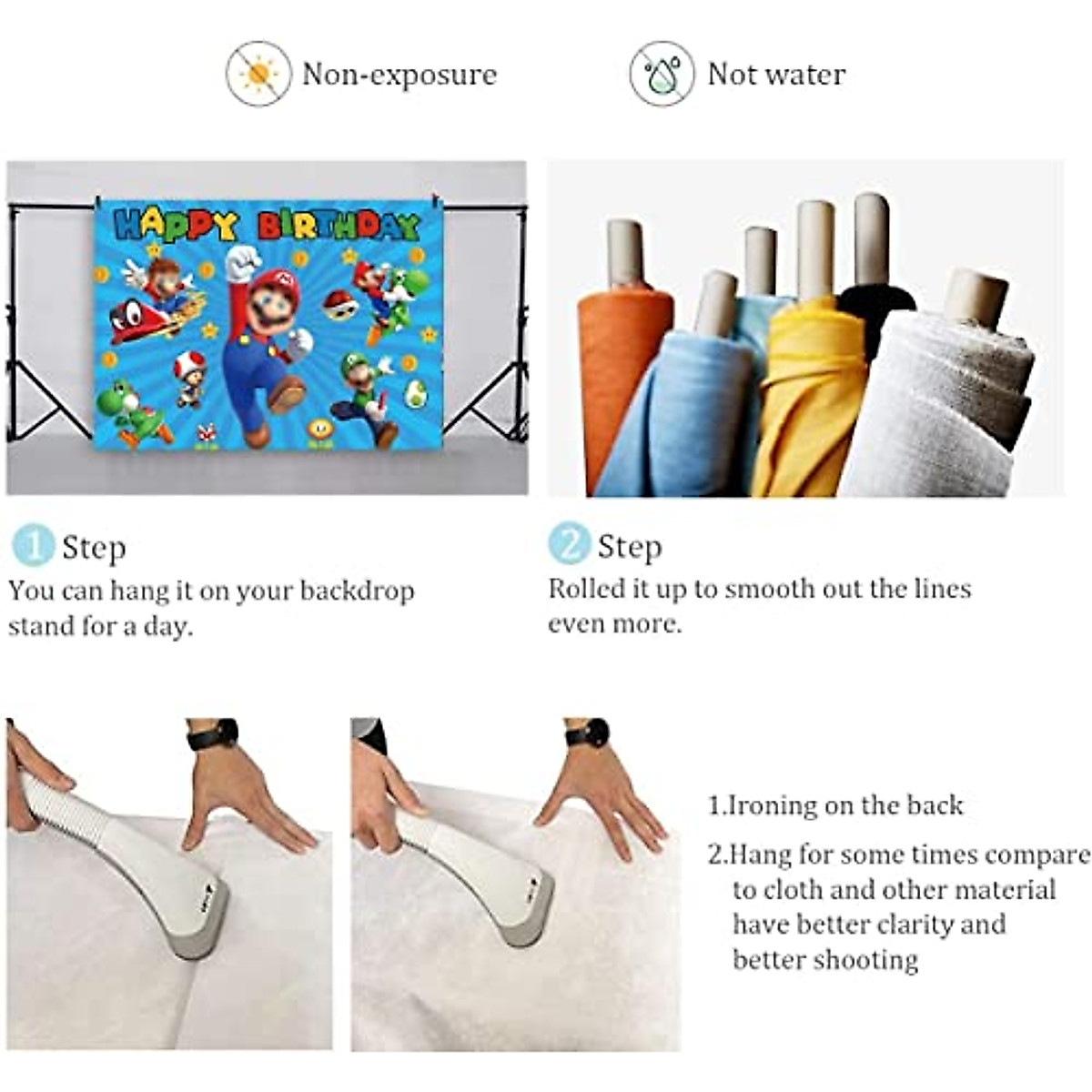 Non-exposure

Not water

HAPPY BIRTHDAY

1 Step
You can hang it on your backdrop stand for a day.

2 Step
Rolled it up to smooth out the lines even more.

1.Ironing on the back

2.Hang for some times compare to cloth and other material have better clarity and better shooting