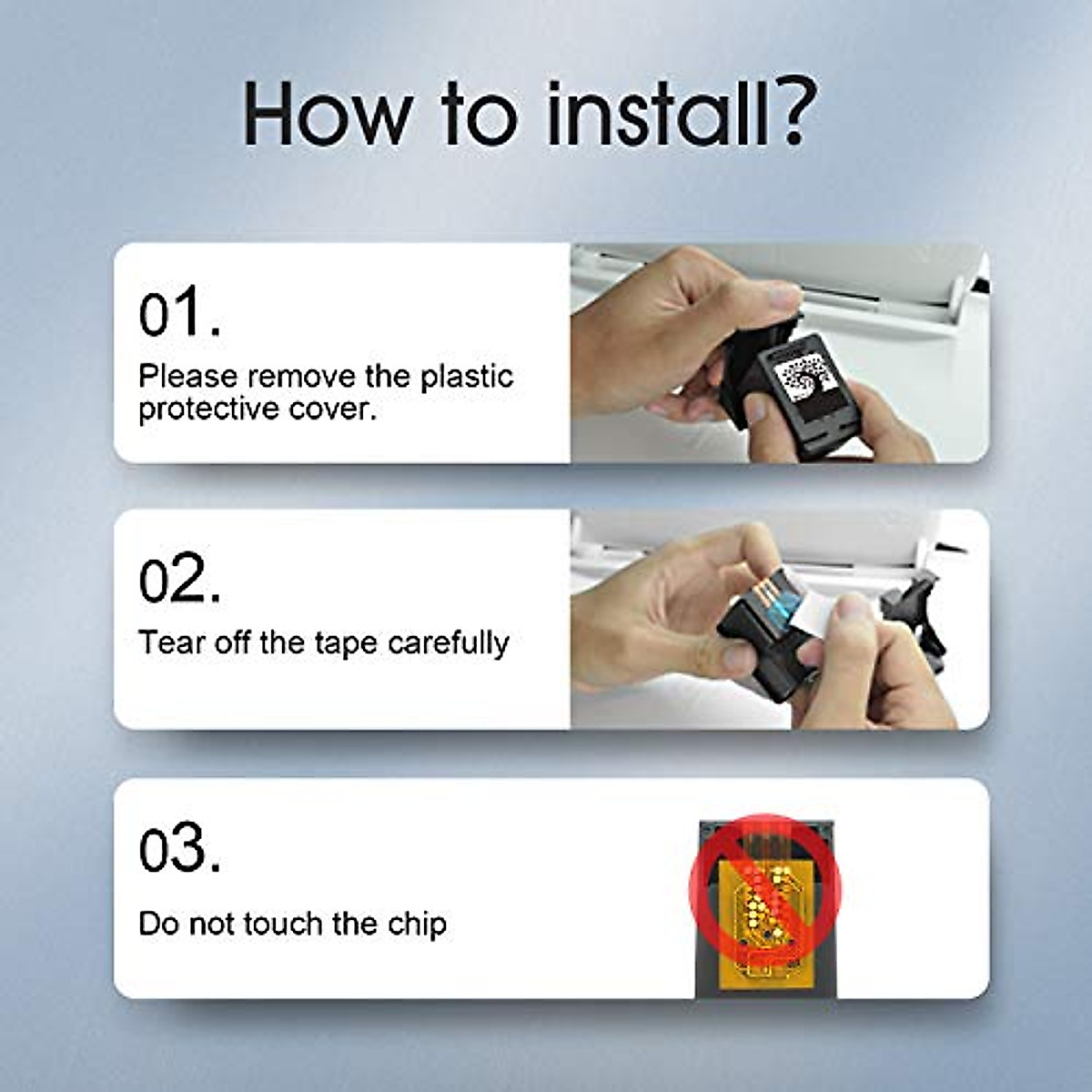 How to install?

01.

Please remove the plastic protective cover.

02.

Tear off the tape carefully

03.

Do not touch the chip