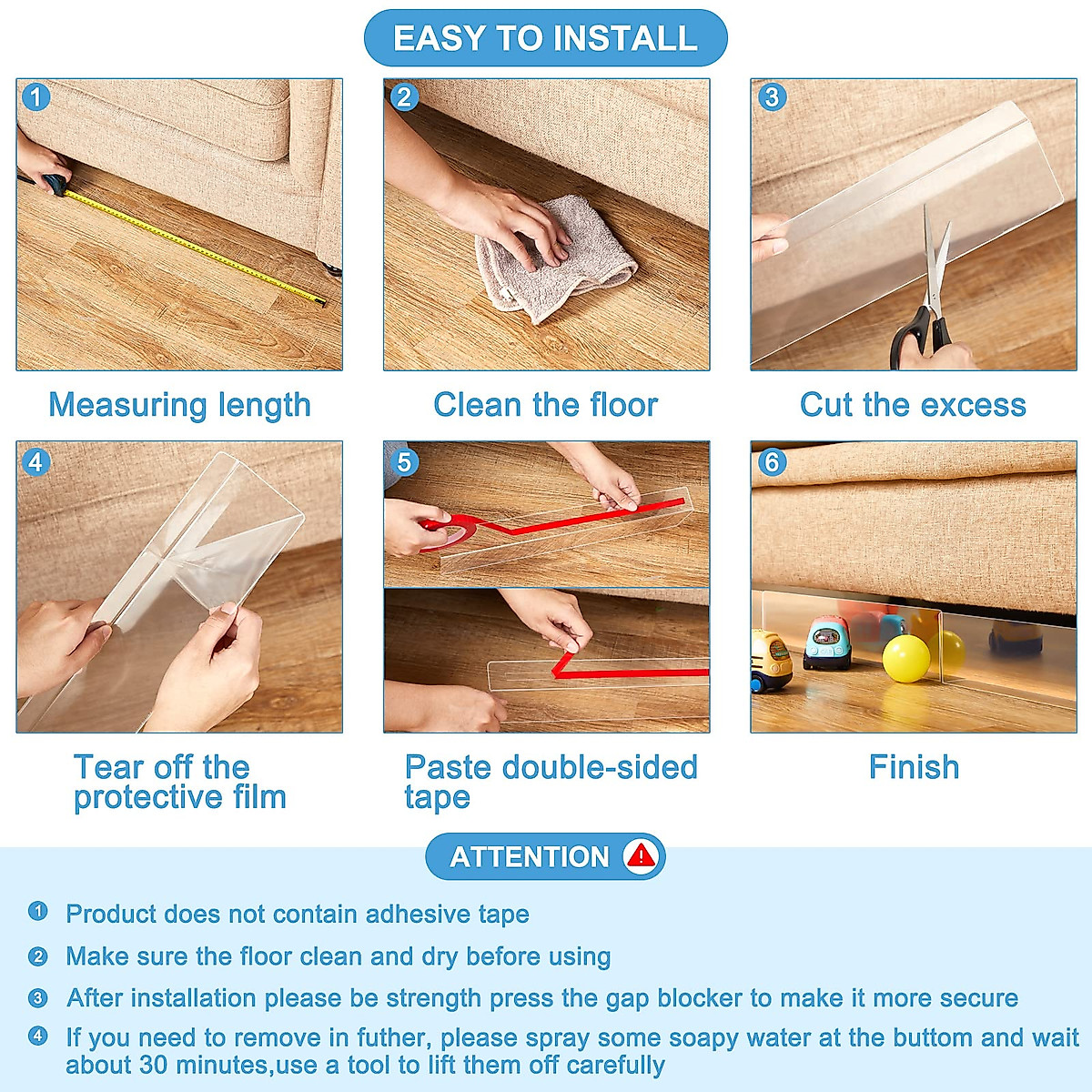 EASY TO INSTALL

1

Measuring length

2

Clean the floor

3

Cut the excess

4

Tear off the protective film

5

Paste double-sided tape

6

Finish

ATTENTION

1 Product does not contain adhesive tape

2 Make sure the floor clean and dry before using

3 After installation please be strength press the gap blocker to make it more secure

4 If you need to remove in futher, please spray some soapy water at the buttom and wait about 30 minutes,use a tool to lift them off carefully