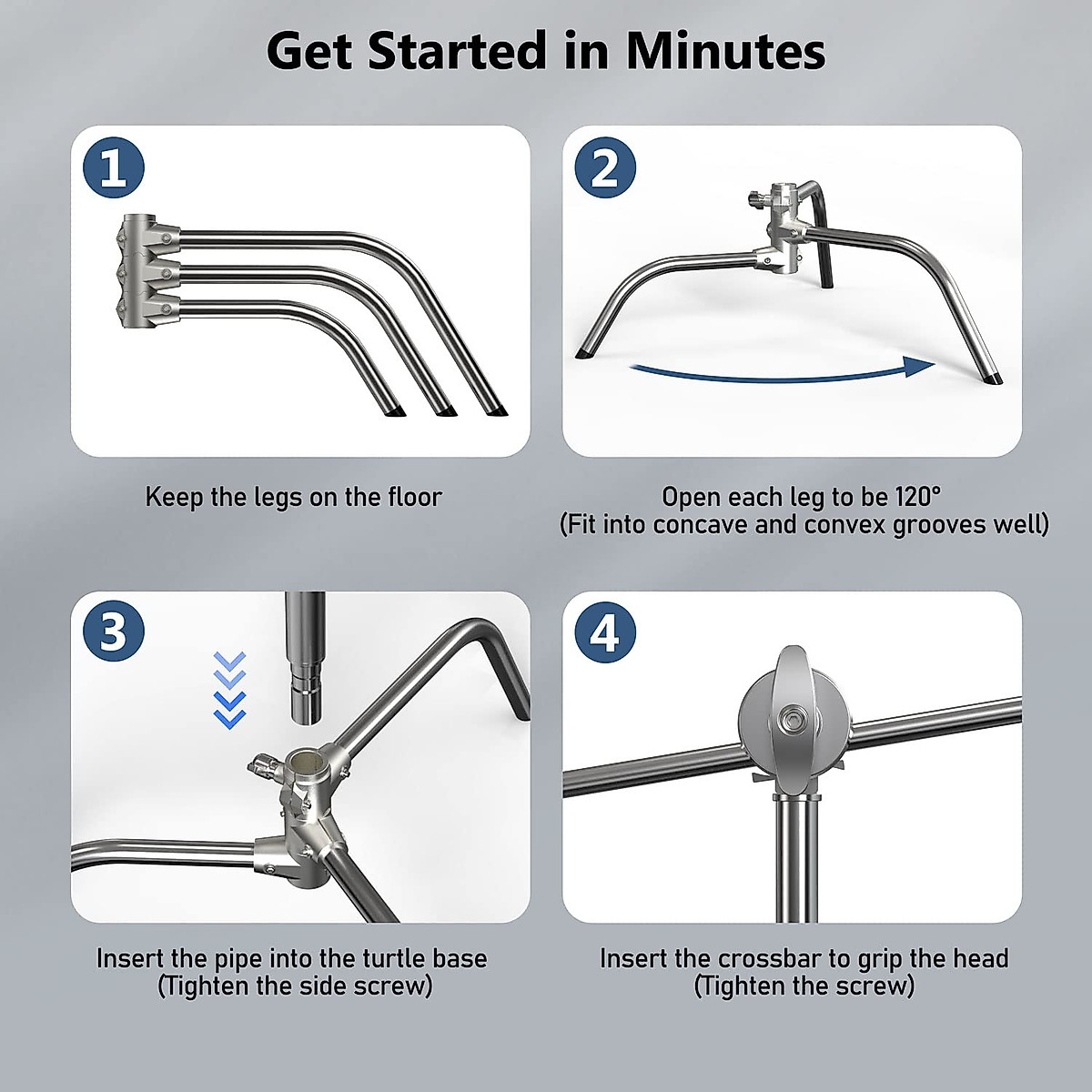 Get Started in Minutes

1

Keep the legs on the floor

2

Open each leg to be 120°
(Fit into concave and convex grooves well)

3

Insert the pipe into the turtle base
(Tighten the side screw)

4

Insert the crossbar to grip the head
(Tighten the screw)