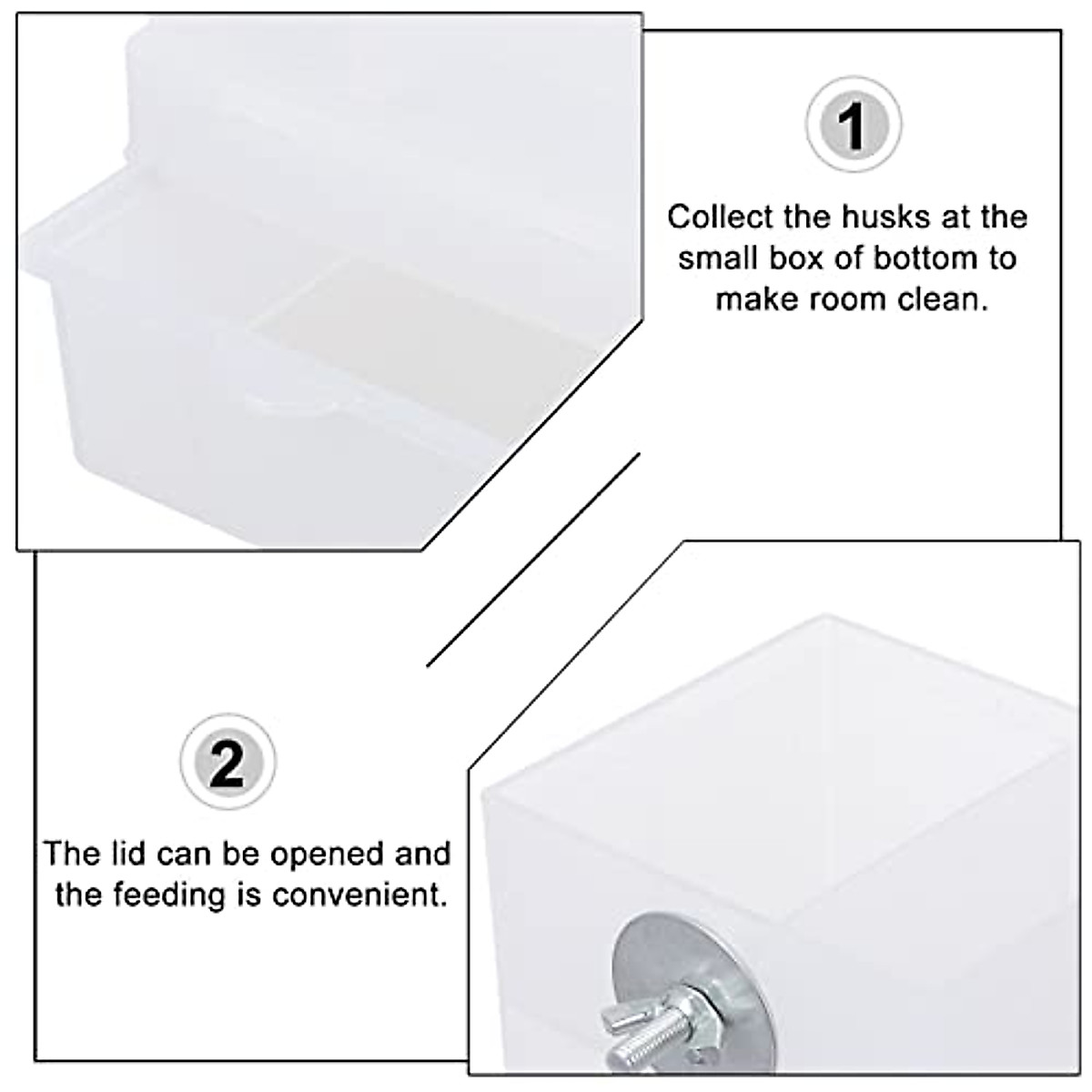 1

Collect the husks at the small box of bottom to make room clean.

2

The lid can be opened and the feeding is convenient.