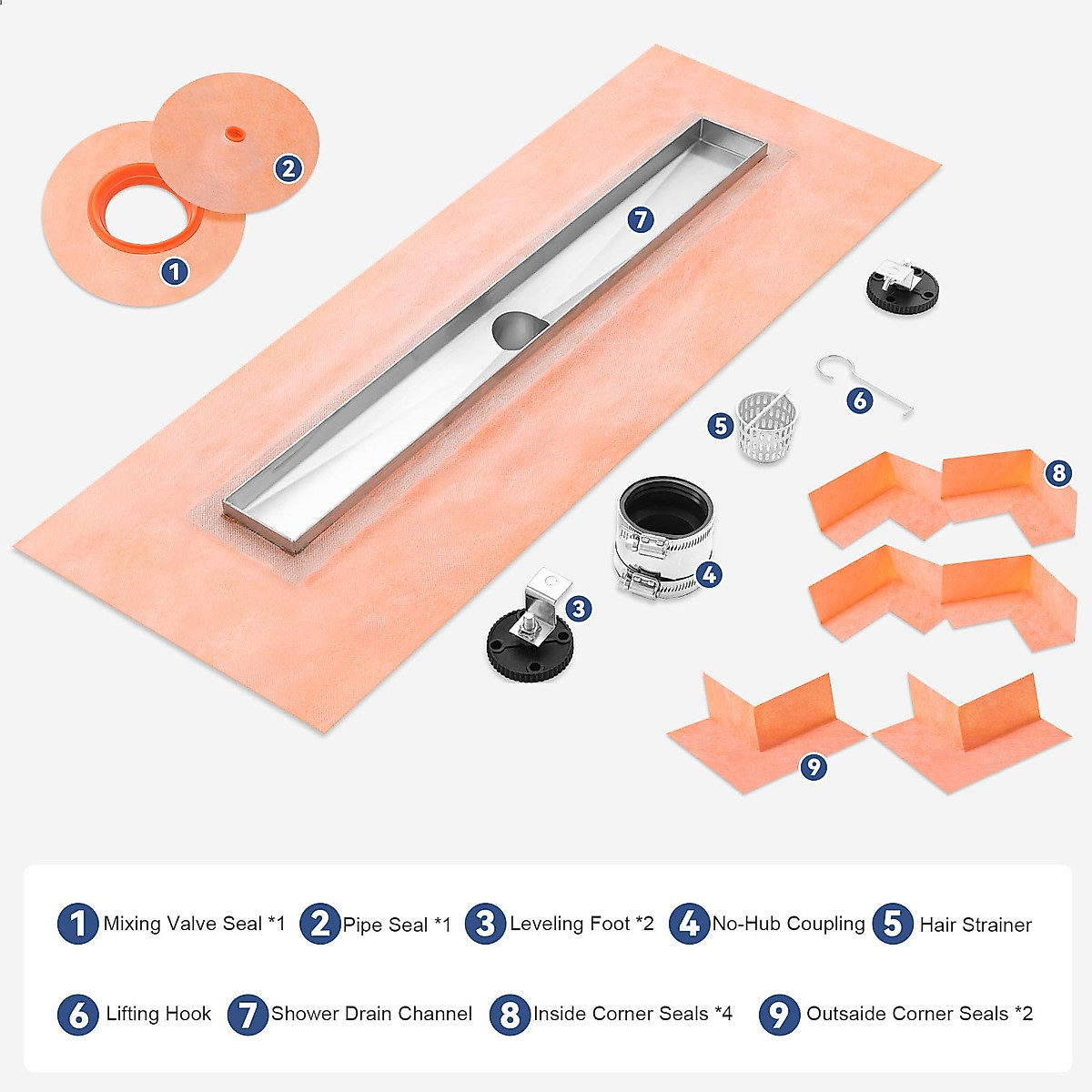 2
1
7
6
5
8
4
3
9

1 Mixing Valve Seal *1
2 Pipe Seal *1
3 Leveling Foot *2
4 No-Hub Coupling
5 Hair Strainer
6 Lifting Hook
7 Shower Drain Channel
8 Inside Corner Seals *4
9 Outsaide Corner Seals *2