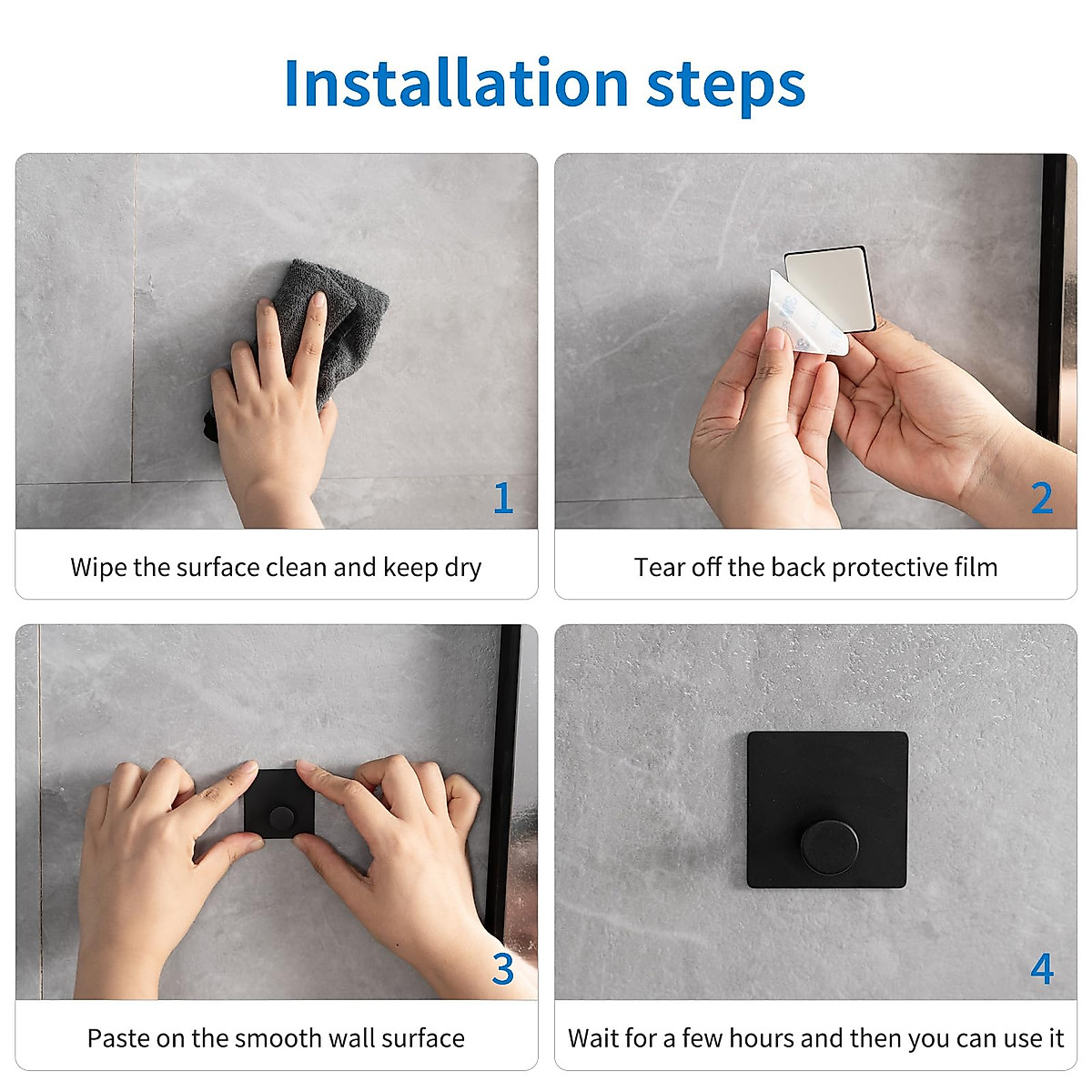 Installation steps

1

Wipe the surface clean and keep dry

2

Tear off the back protective film

3

Paste on the smooth wall surface

4

Wait for a few hours and then you can use it