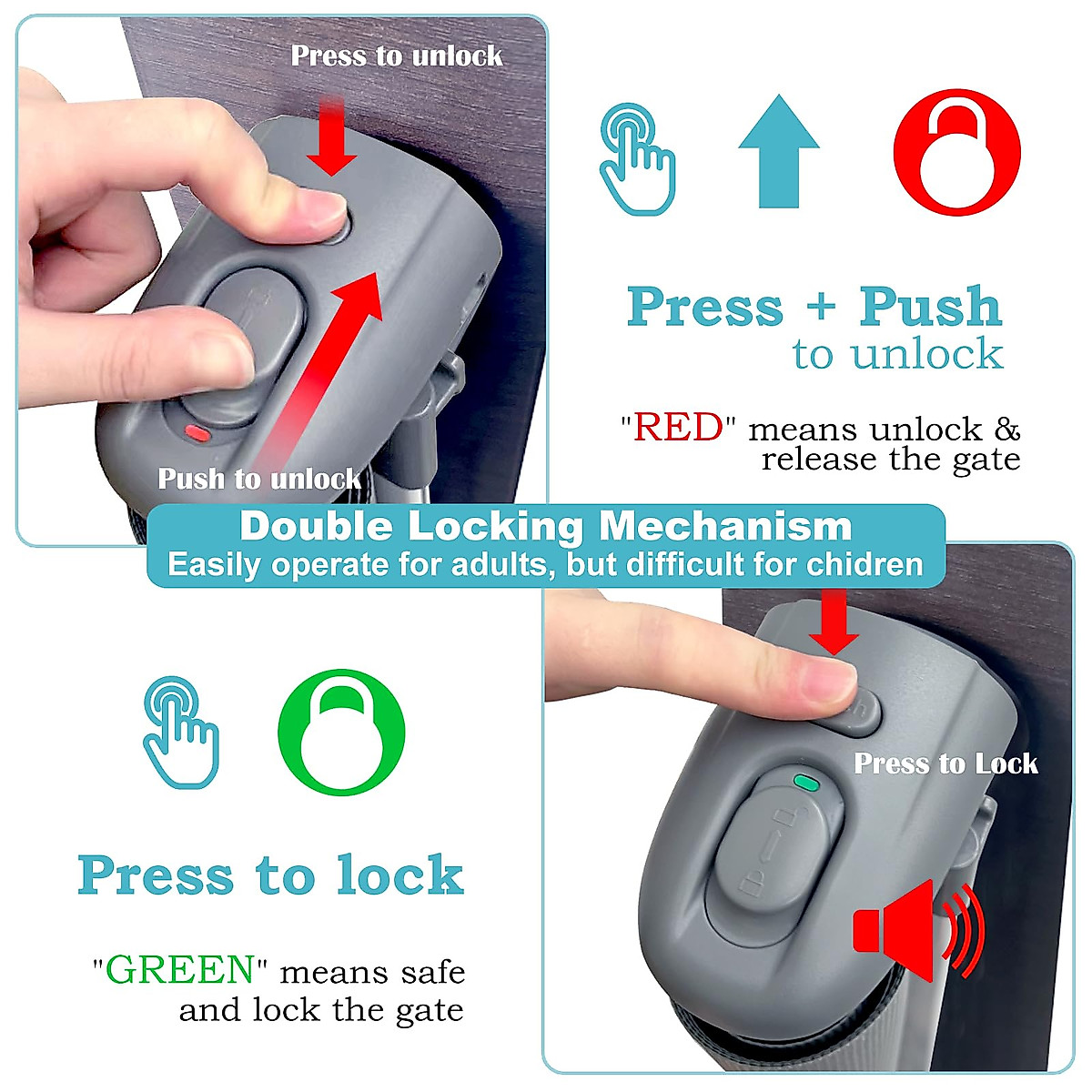 Press to unlock

Push to unlock

Press + Push
to unlock

"RED" means unlock & release the gate

Double Locking Mechanism
Easily operate for adults, but difficult for chidren

Press to Lock

Press to lock

"GREEN" means safe and lock the gate