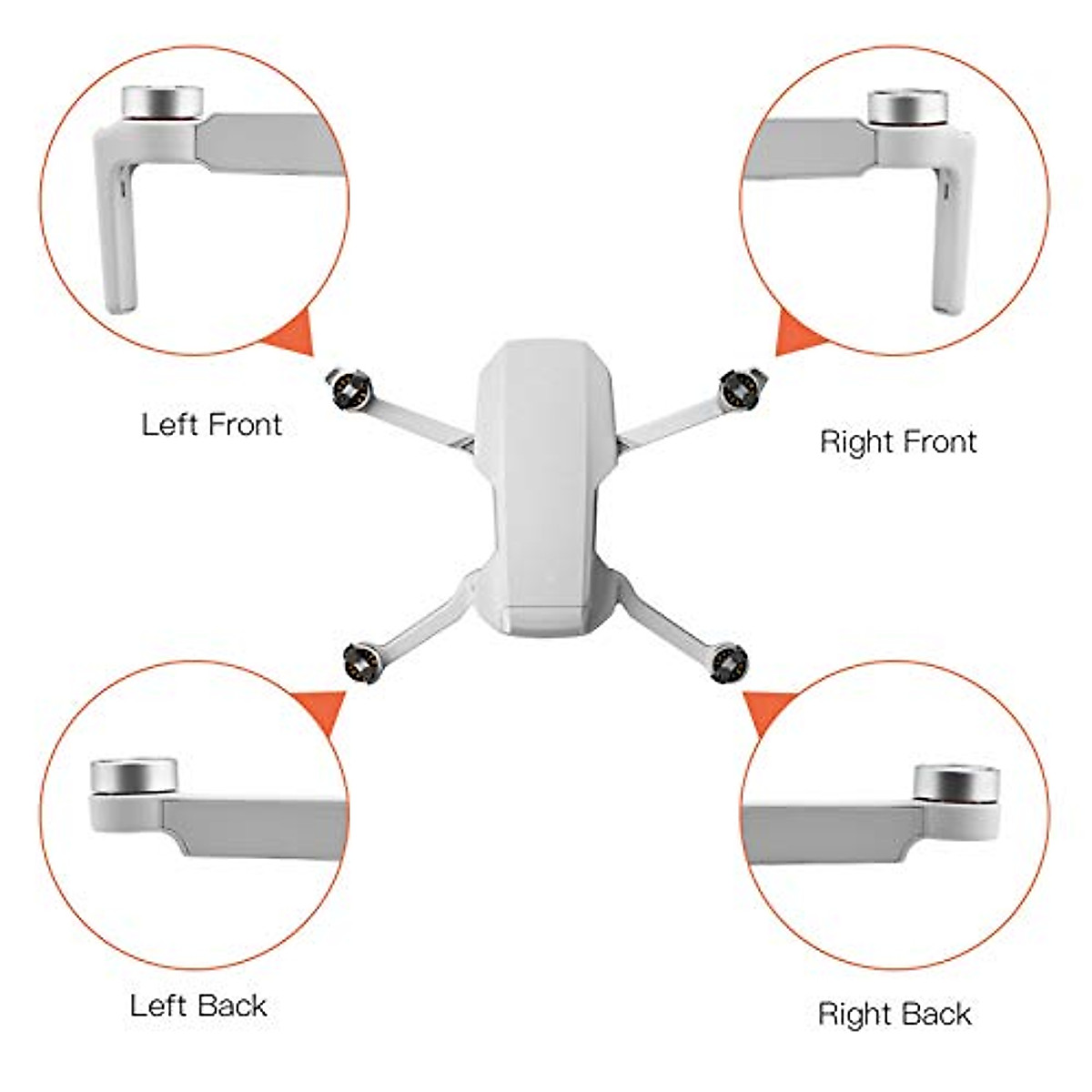 Left Front

Right Front

Left Back

Right Back