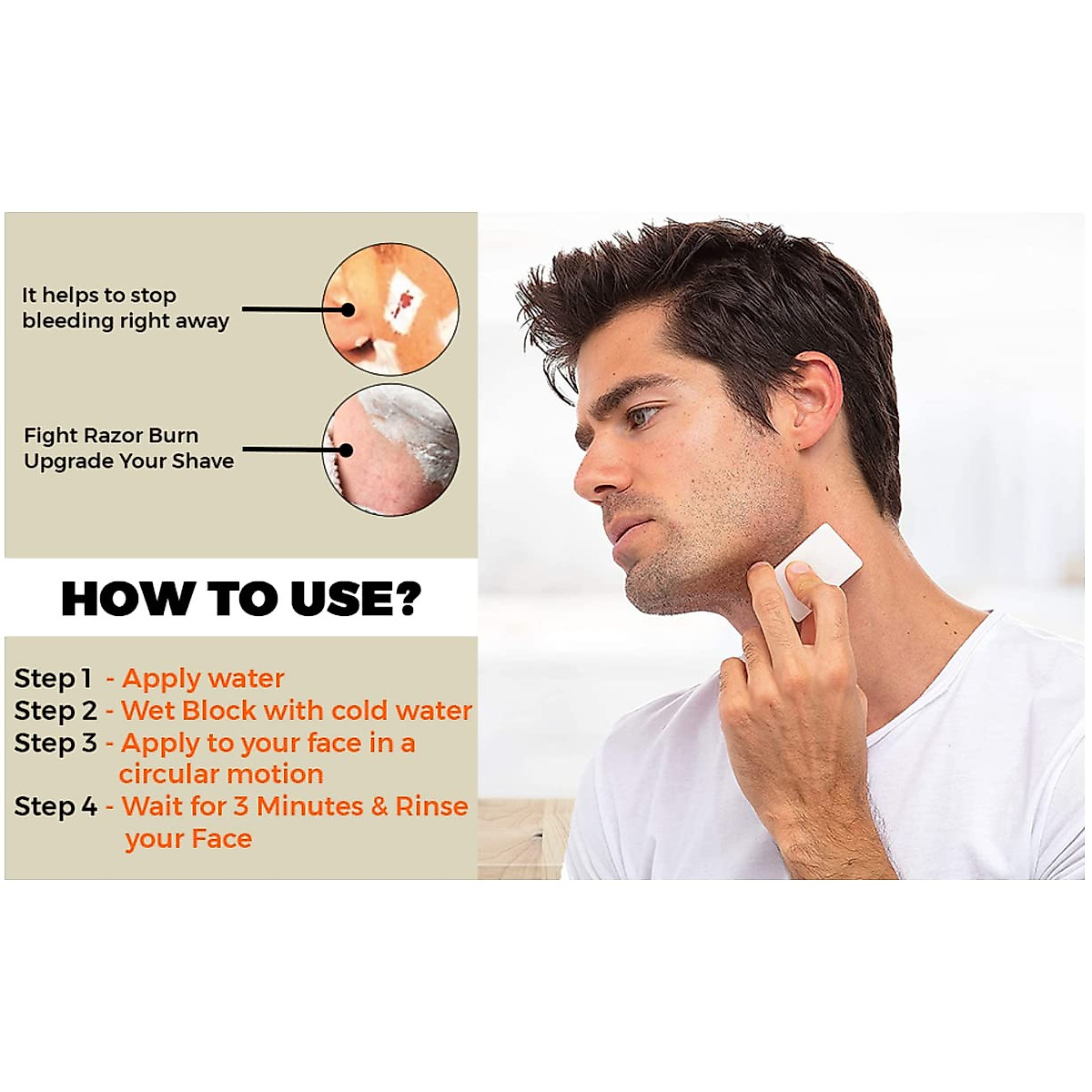 It helps to stop bleeding right away

Fight Razor Burn
Upgrade Your Shave

HOW TO USE?

Step 1 - Apply water
Step 2 - Wet Block with cold water
Step 3 - Apply to your face in a circular motion
Step 4 - Wait for 3 Minutes & Rinse your Face