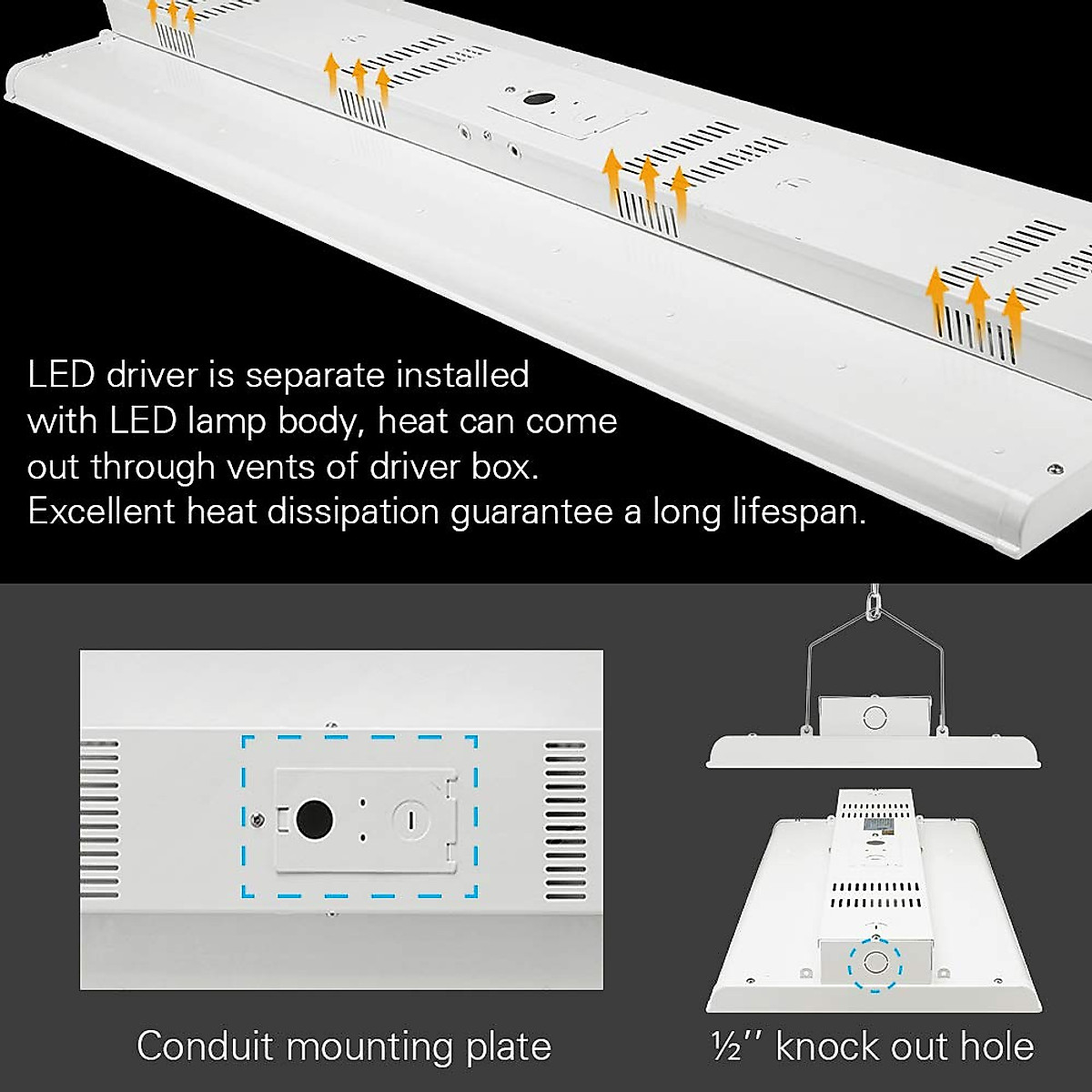 LED driver is separate installed with LED lamp body, heat can come out through vents of driver box.
Excellent heat dissipation guarantee a long lifespan.

Conduit mounting plate

½'' knock out hole