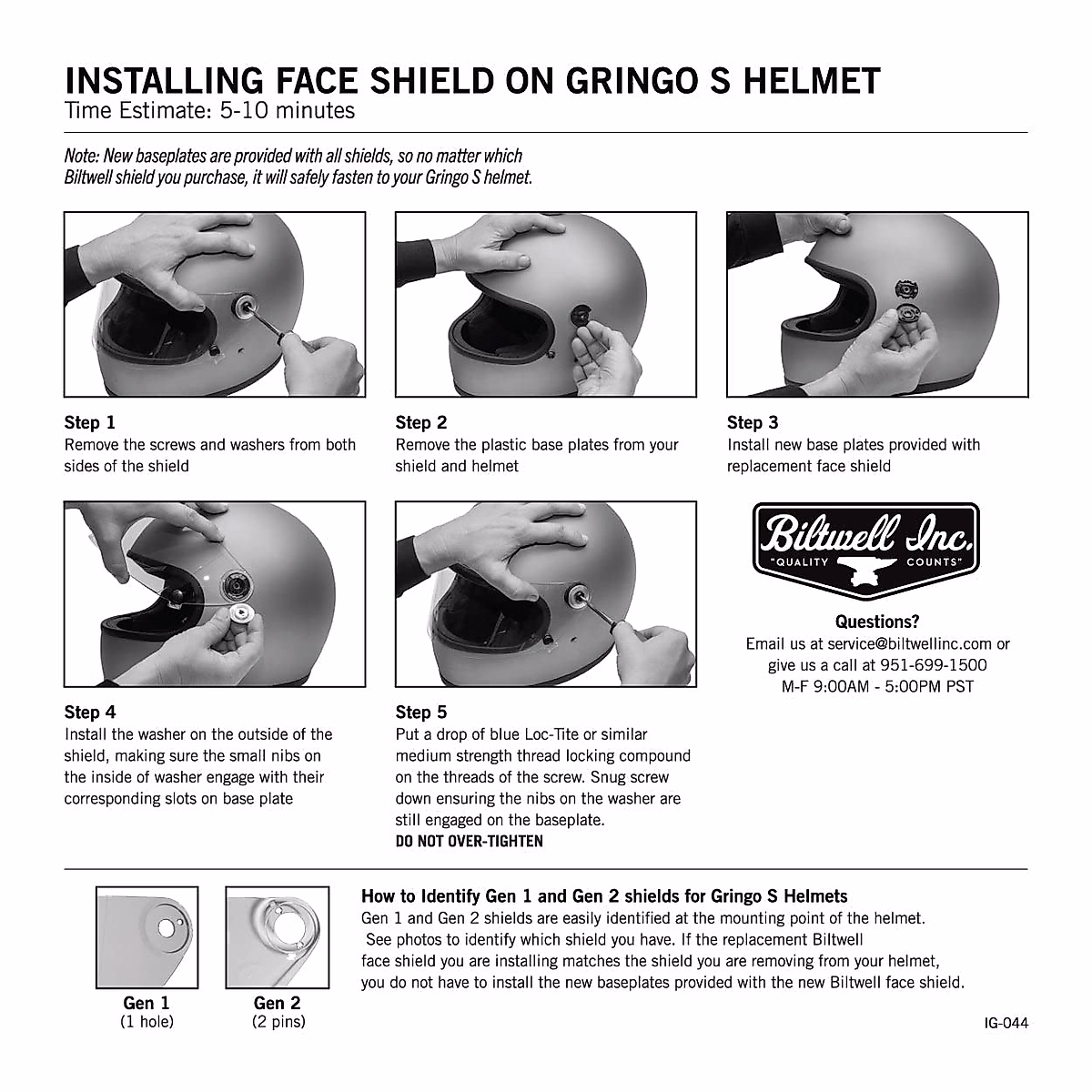 INSTALLING FACE SHIELD ON GRINGO S HELMET
Time Estimate: 5-10 minutes

Note: New baseplates are provided with all shields, so no matter which Biltwell shield you purchase, it will safely fasten to your Gringo S helmet.

Step 1
Remove the screws and washers from both sides of the shield

Step 2
Remove the plastic base plates from your shield and helmet

Step 3
Install new base plates provided with replacement face shield

Step 4
Install the washer on the outside of the shield, making sure the small nibs on the inside of washer engage with their corresponding slots on base plate

Step 5
Put a drop of blue Loc-Tite or similar medium strength thread locking compound on the threads of the screw. Snug screw down ensuring the nibs on the washer are still engaged on the baseplate.
DO NOT OVER-TIGHTEN

Biltwell Inc.
"QUALITY COUNTS"

Questions?
Email us at service@biltwellinc.com or give us a call at 951-699-1500
M-F 9:00AM - 5:00PM PST

Gen 1
(1 hole)

Gen 2
(2 pins)

How to Identify Gen 1 and Gen 2 shields for Gringo S Helmets
Gen 1 and Gen 2 shields are easily identified at the mounting point of the helmet. See photos to identify which shield you have. If the replacement Biltwell face shield you are installing matches the shield you are removing from your helmet, you do not have to install the new baseplates provided with the new Biltwell face shield.

IG-044