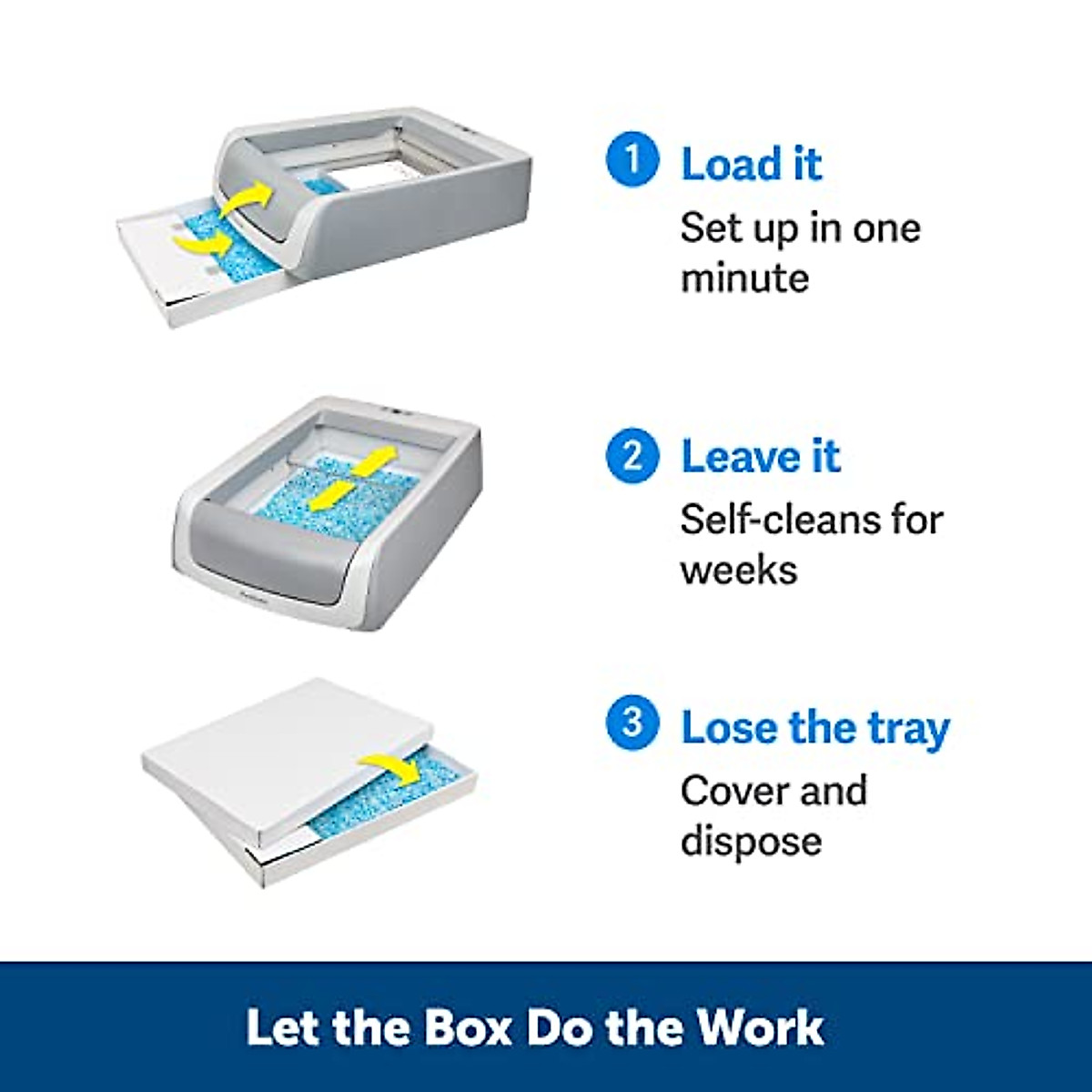 1 Load it
Set up in one minute

2 Leave it
Self-cleans for weeks

3 Lose the tray
Cover and dispose

Let the Box Do the Work